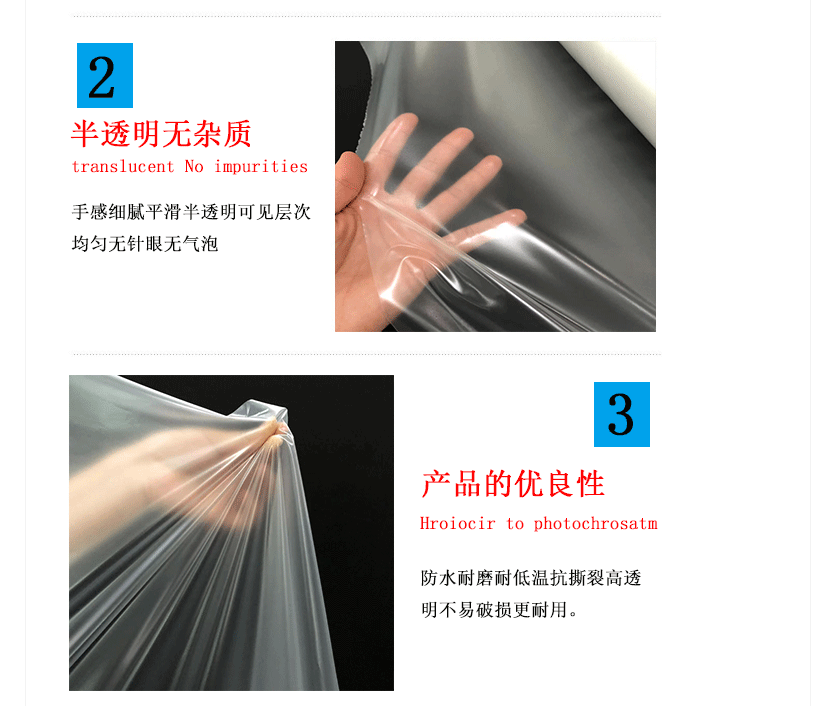 2

半透明无杂质

translucent No impurities

手感细腻平滑半透明可见层次均匀无针眼无气泡

3

产品的优良性

Hroiocir to photochrosatm

防水耐磨耐低温抗撕裂高透明不易破损更耐用。