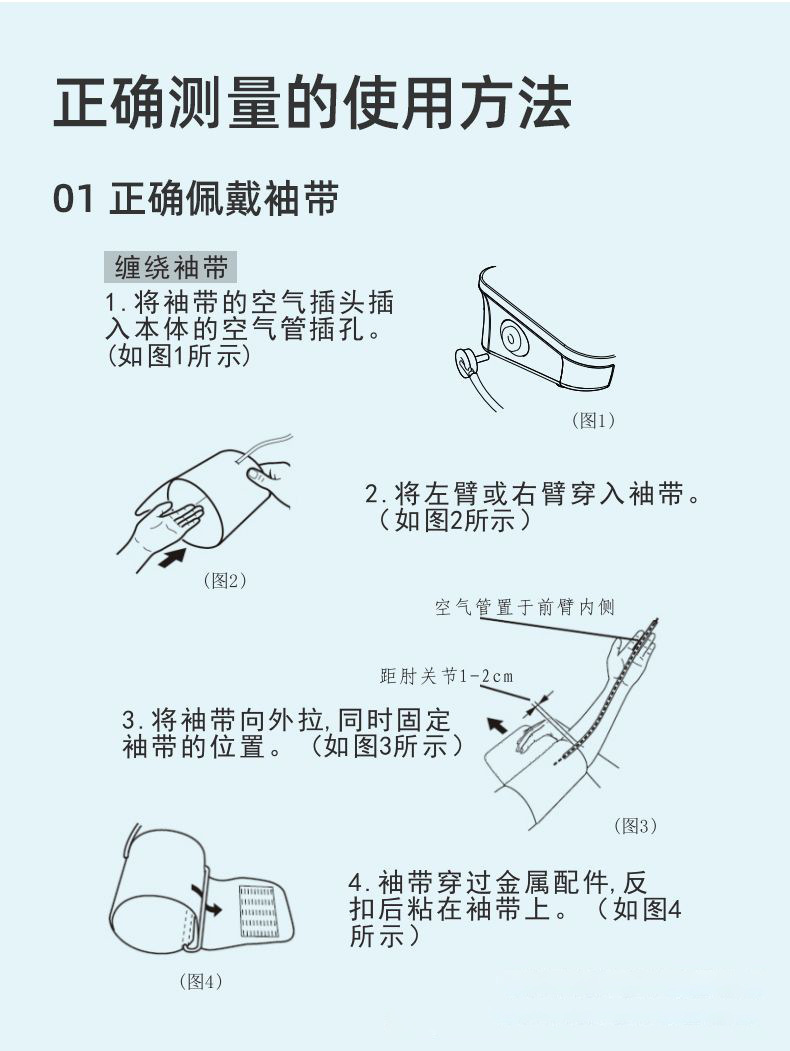 正确测量的使用方法

01 正确佩戴袖带

缠绕袖带

1.将袖带的空气插头插入本体的空气管插孔。(如图1所示)

(图1)

2.将左臂或右臂穿入袖带。(如图2所示)

(图2)

空气管置于前臂内侧

距肘关节1-2cm

3.将袖带向外拉,同时固定袖带的位置。(如图3所示)

(图3)

4.袖带穿过金属配件,反扣后粘在袖带上。(如图4所示)

(图4)