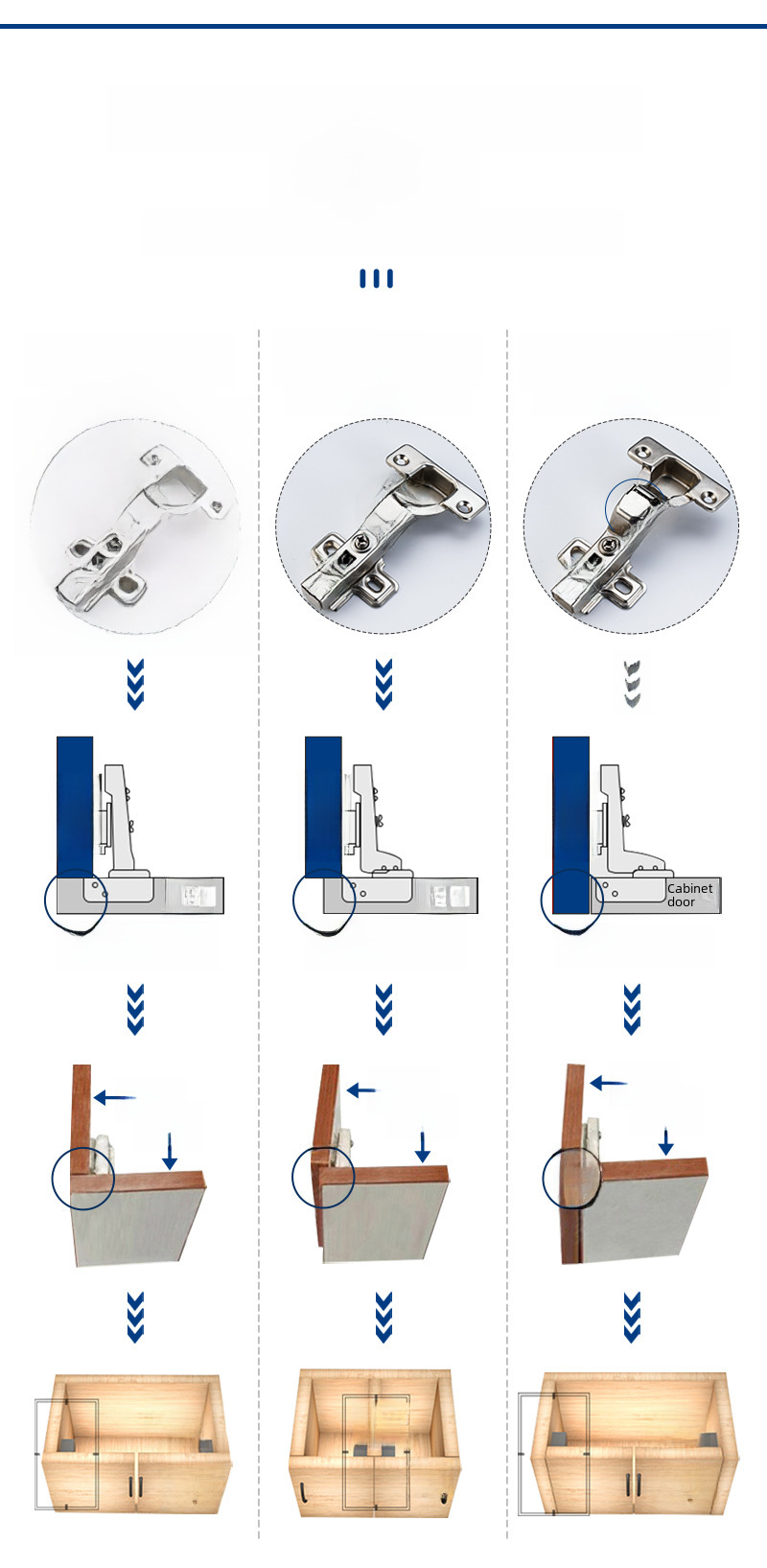 Cabinet door