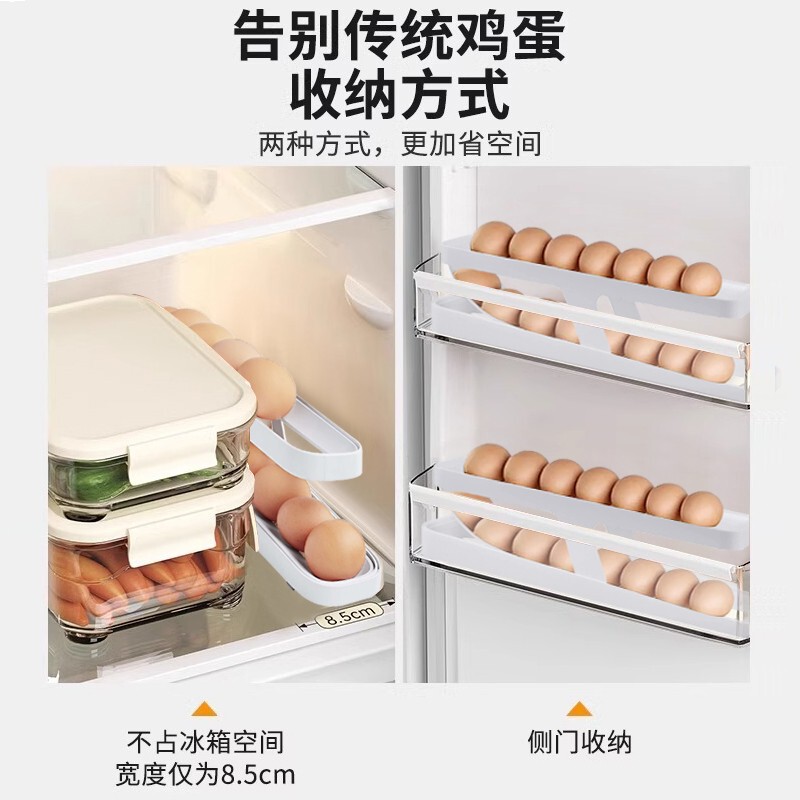 告别传统鸡蛋收纳方式

两种方式，更加省空间

8.5cm

不占冰箱空间
宽度仅为8.5cm

侧门收纳