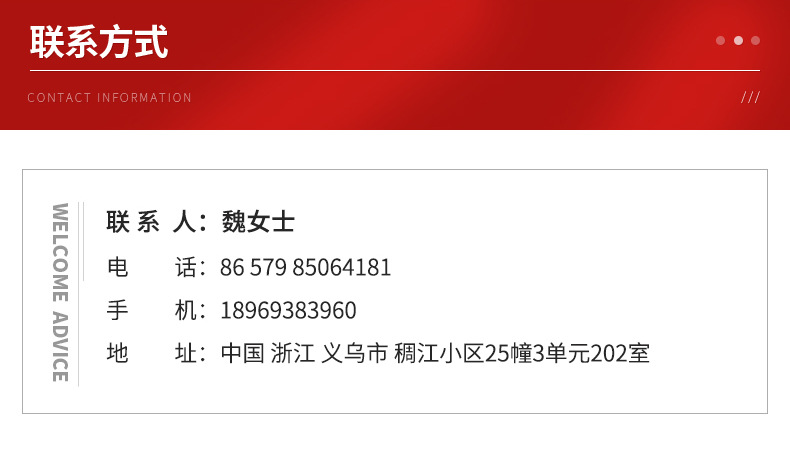 联系方式

CONTACT INFORMATION

///

WELCOME ADVICE

联 系 人：魏女士

电 话：86 579 85064181

手 机：18969383960

地 址：中国 浙江 义乌市 稠江小区25幢3单元202室