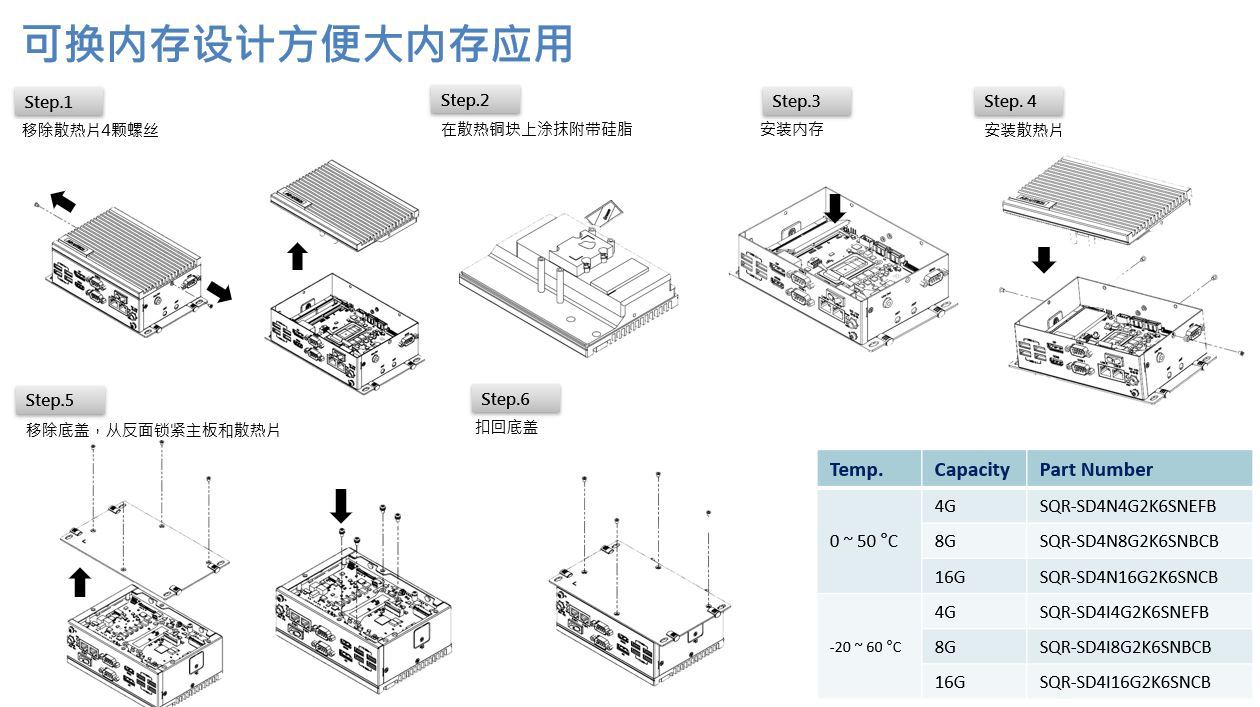 可换内存设计方便大内存应用

Step.1
移除散热片4颗螺丝

Step.2
在散热铜块上涂抹附带硅脂

Step.3
安装内存

Step. 4
安装散热片

Step.5
移除底盖，从反面锁紧主板和散热片

Step.6
扣回底盖

| Temp. | Capacity | Part Number |
|---|---|---|
| 0 ~ 50 °C | 4G | SQR-SD4N4G2K6SNEFB |
| | 8G | SQR-SD4N8G2K6SNBCB |
| | 16G | SQR-SD4N16G2K6SNCB |
| -20 ~ 60 °C | 4G | SQR-SD4I4G2K6SNEFB |
| | 8G | SQR-SD4I8G2K6SNBCB |
| | 16G | SQR-SD4I16G2K6SNCB |