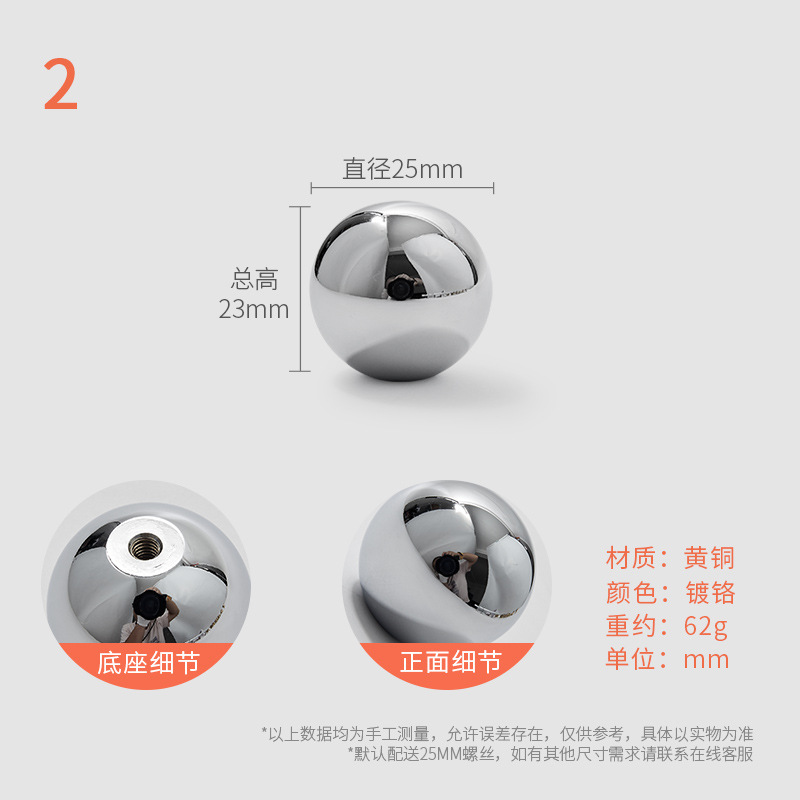 2

直径25mm

总高
23mm

底座细节

正面细节

材质：黄铜
颜色：镀铬
重约：62g
单位：mm

*以上数据均为手工测量，允许误差存在，仅供参考，具体以实物为准
*默认配送25MM螺丝，如有其他尺寸需求请联系在线客服