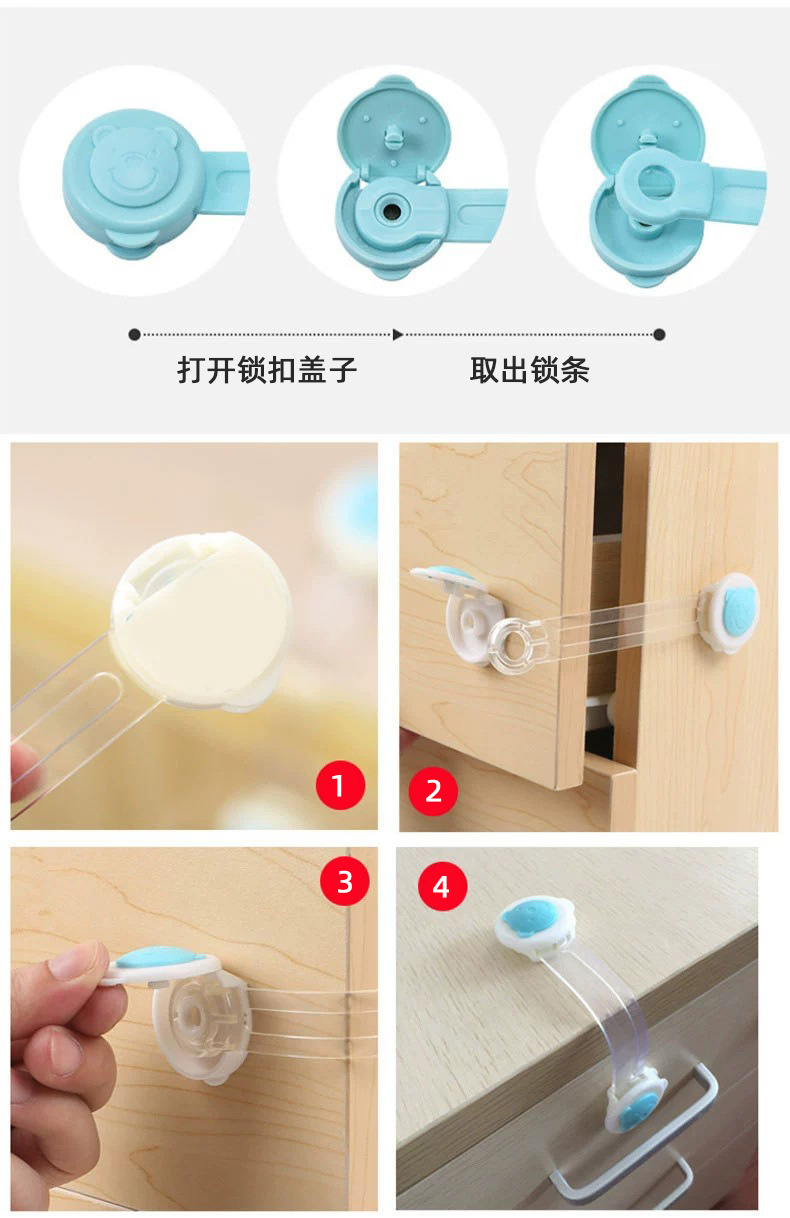 打开锁扣盖子

取出锁条

1

2

3

4