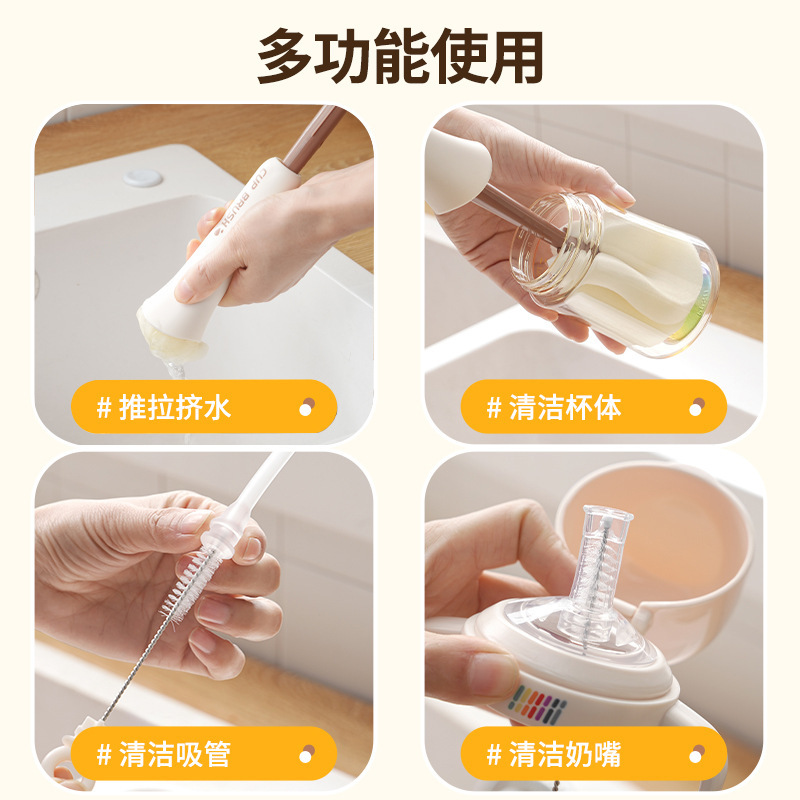 多功能使用

CUP BRUSH

# 推拉挤水

# 清洁杯体

# 清洁吸管

# 清洁奶嘴