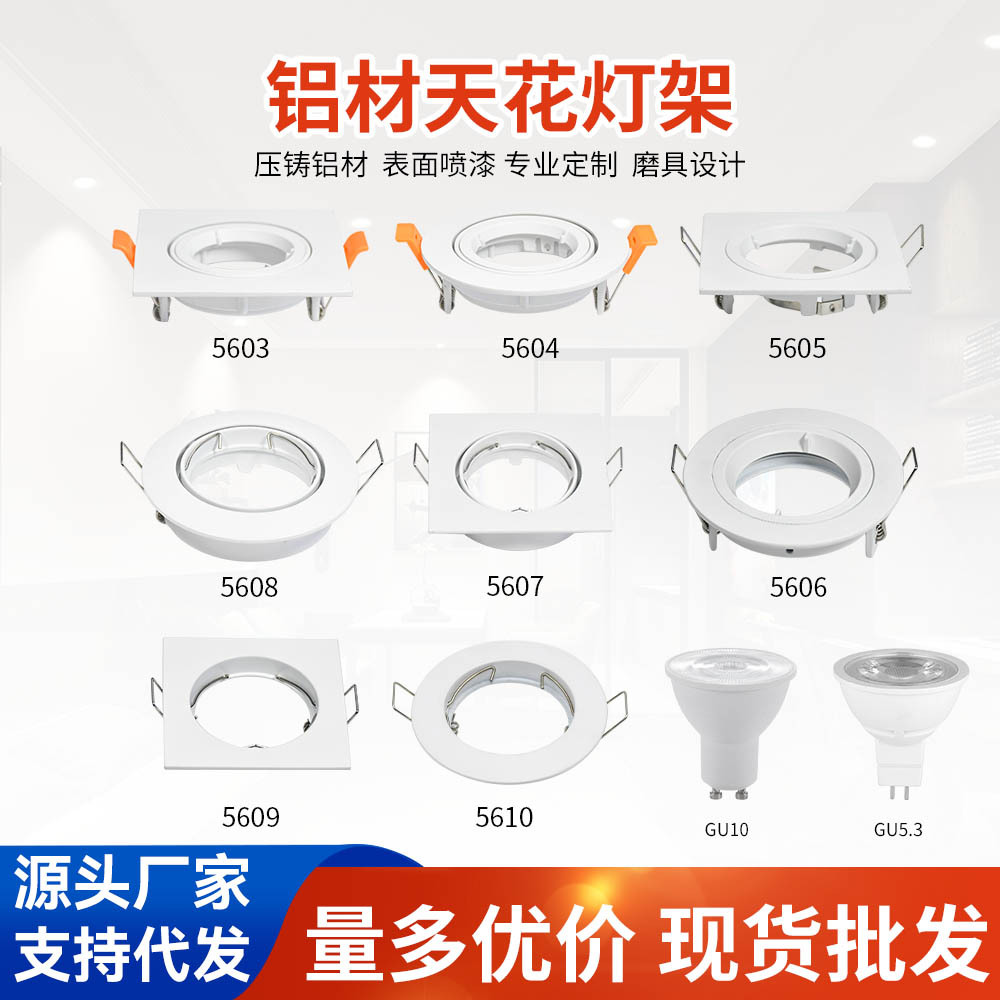 铝材天花灯架

压铸铝材 表面喷漆 专业定制 磨具设计

5603

5604

5605

5608

5607

5606

5609

5610

GU10

GU5.3

源头厂家
支持代发

量多优价 现货批发