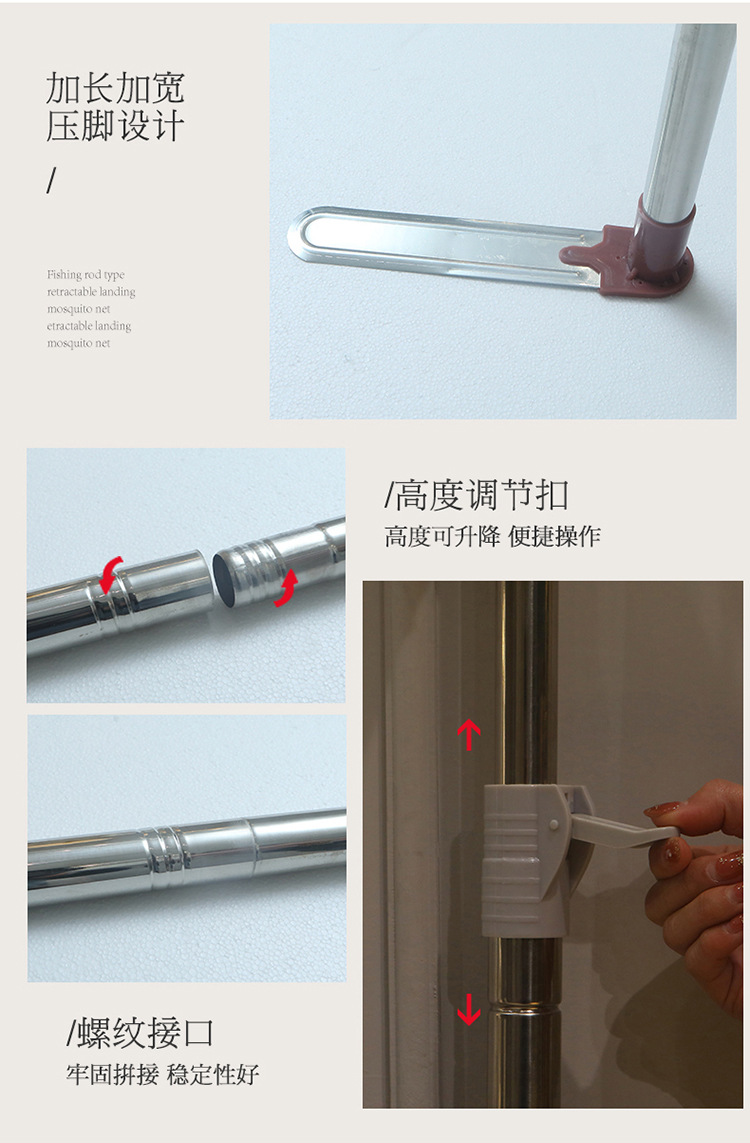 加长加宽
压脚设计
/

Fishing rod type
retractable landing
mosquito net
etractable landing
mosquito net

/高度调节扣
高度可升降 便捷操作

/螺纹接口
牢固拼接 稳定性好