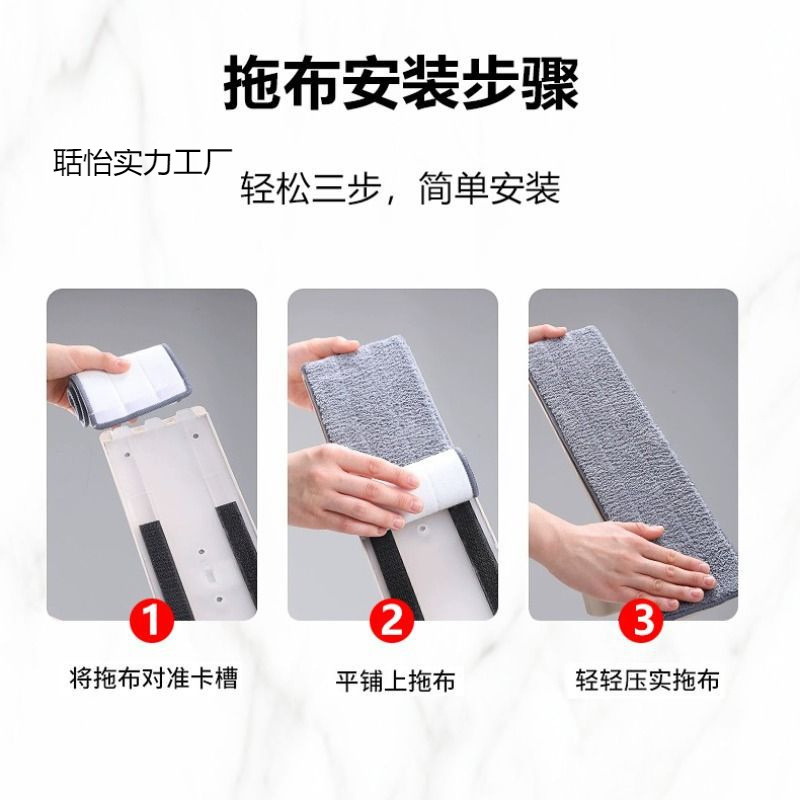 拖布安装步骤

聒怡实力工厂

轻松三步，简单安装

1

将拖布对准卡槽

2

平铺上拖布

3

轻轻压实拖布