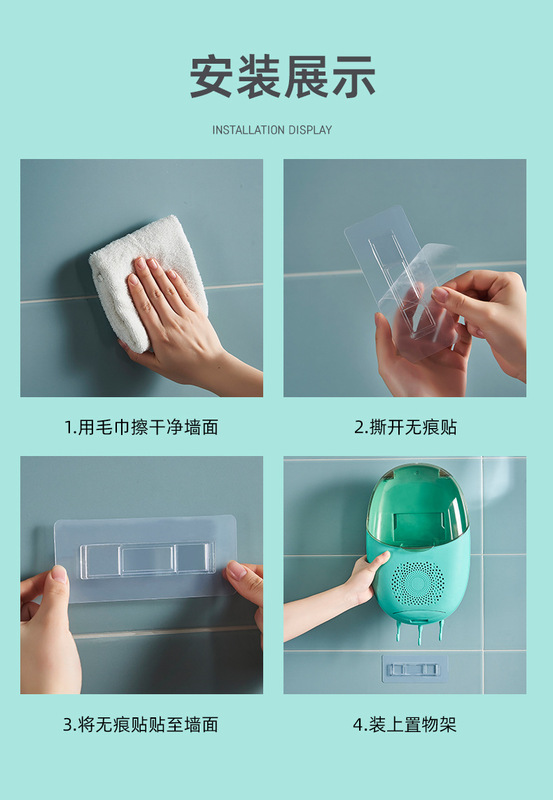 安装展示

INSTALLATION DISPLAY

1.用毛巾擦干净墙面

2.撕开无痕贴

3.将无痕贴贴至墙面

4.装上置物架