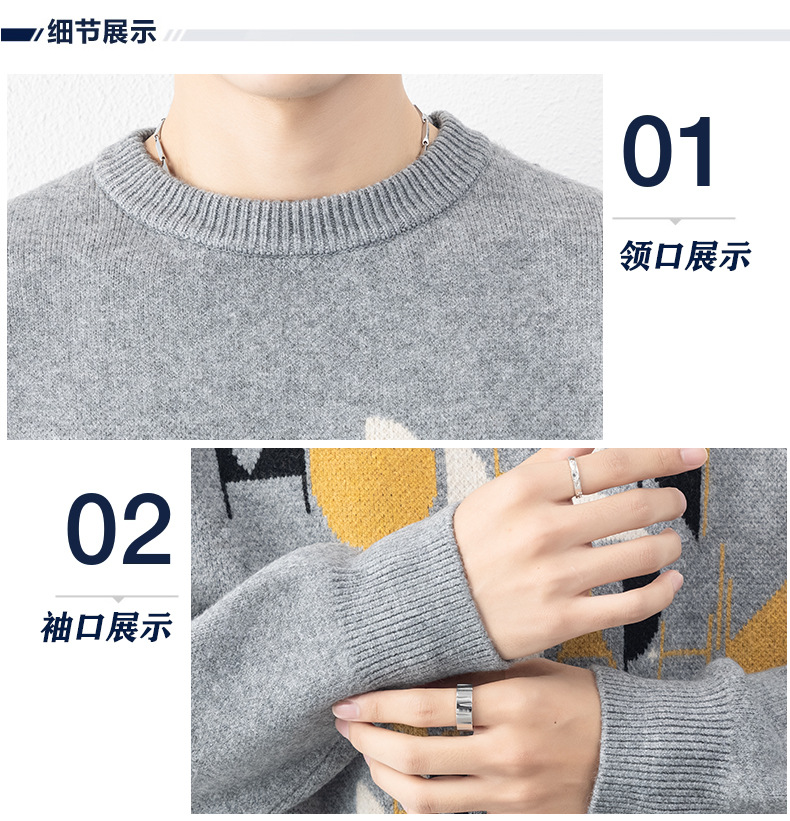 细节展示

01

领口展示

02

袖口展示