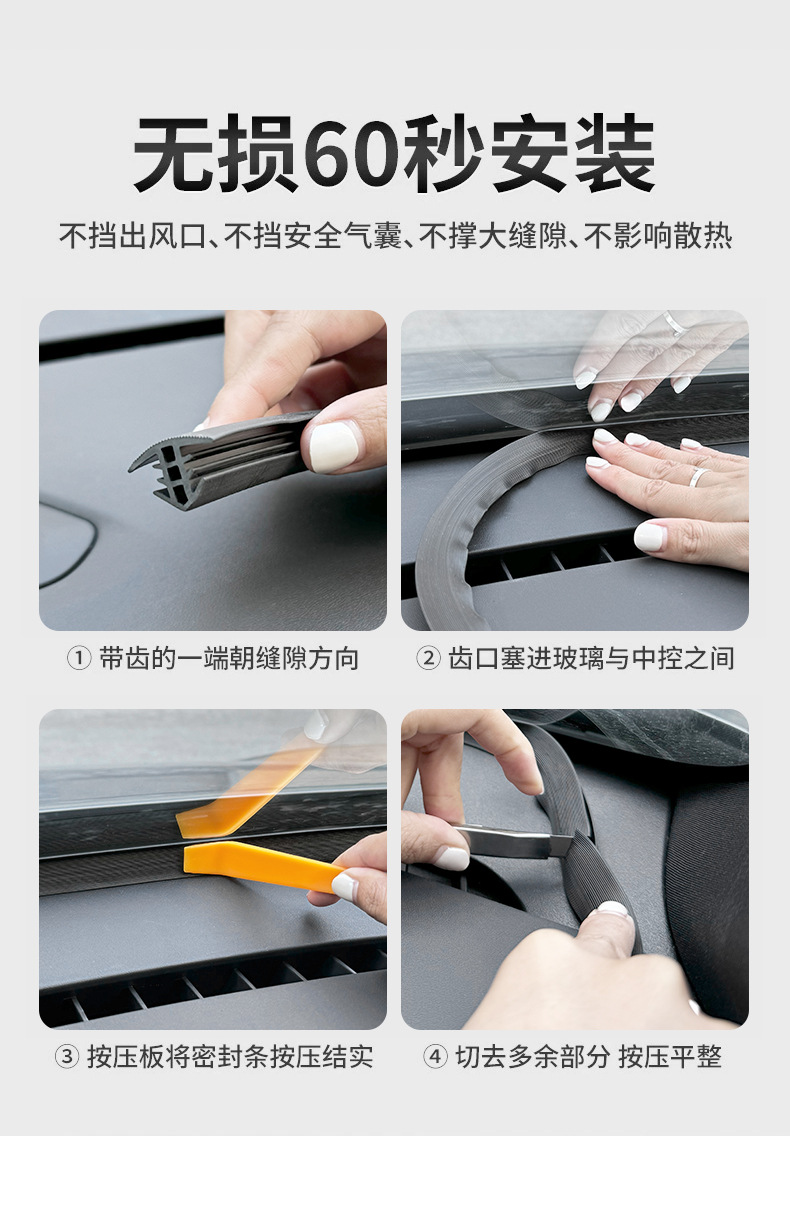 无损60秒安装

不挡出风口、不挡安全气囊、不撑大缝隙、不影响散热

① 带齿的一端朝缝隙方向

② 齿口塞进玻璃与中控之间

③ 按压板将密封条按压结实

④ 切去多余部分 按压平整