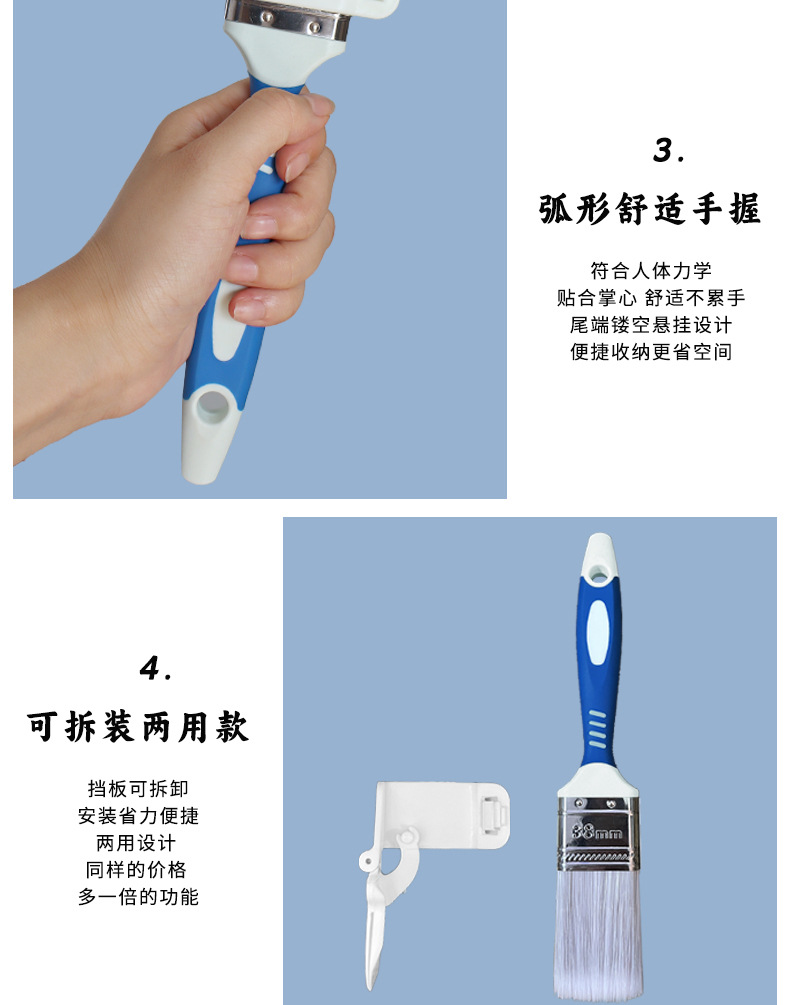 3.

弧形舒适手握

符合人体力学
贴合掌心 舒适不累手
尾端镂空悬挂设计
便捷收纳更省空间

4.

可拆装两用款

挡板可拆卸
安装省力便捷
两用设计
同样的价格
多一倍的功能

38mm