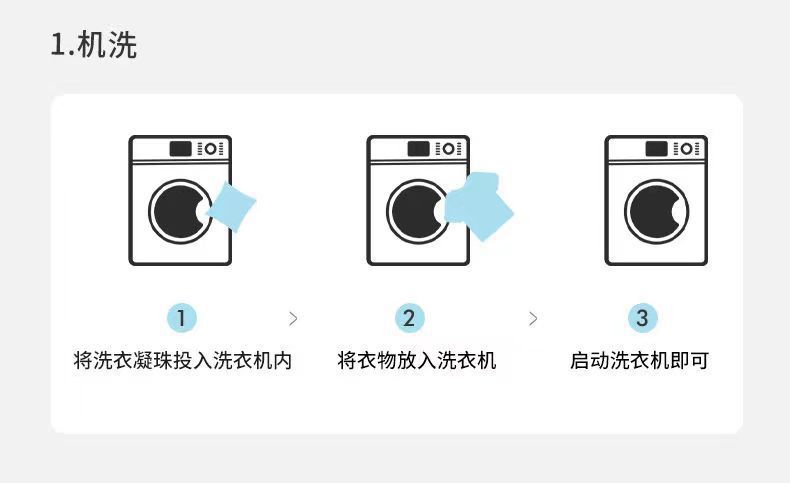 1.机洗

1
将洗衣凝珠投入洗衣机内

>

2
将衣物放入洗衣机

>

3
启动洗衣机即可