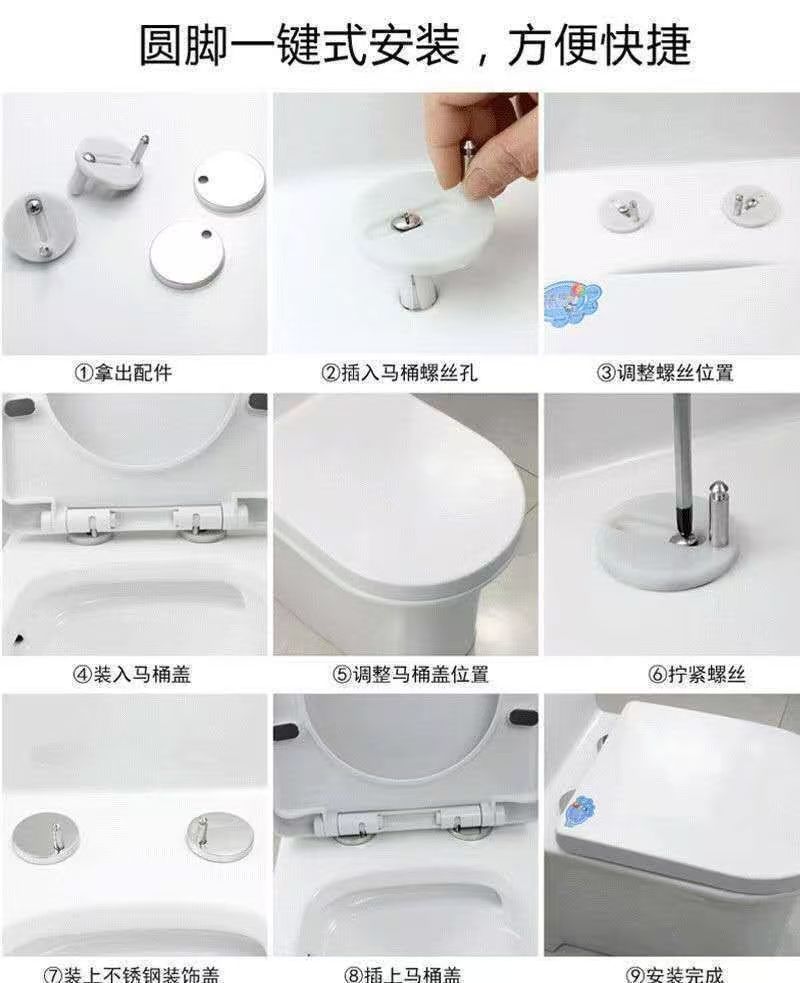 圆脚一键式安装，方便快捷

①拿出配件

②插入马桶螺丝孔

③调整螺丝位置

④装入马桶盖

⑤调整马桶盖位置

⑥拧紧螺丝

⑦装上不锈钢装饰盖

⑧插上马桶盖

⑨安装完成