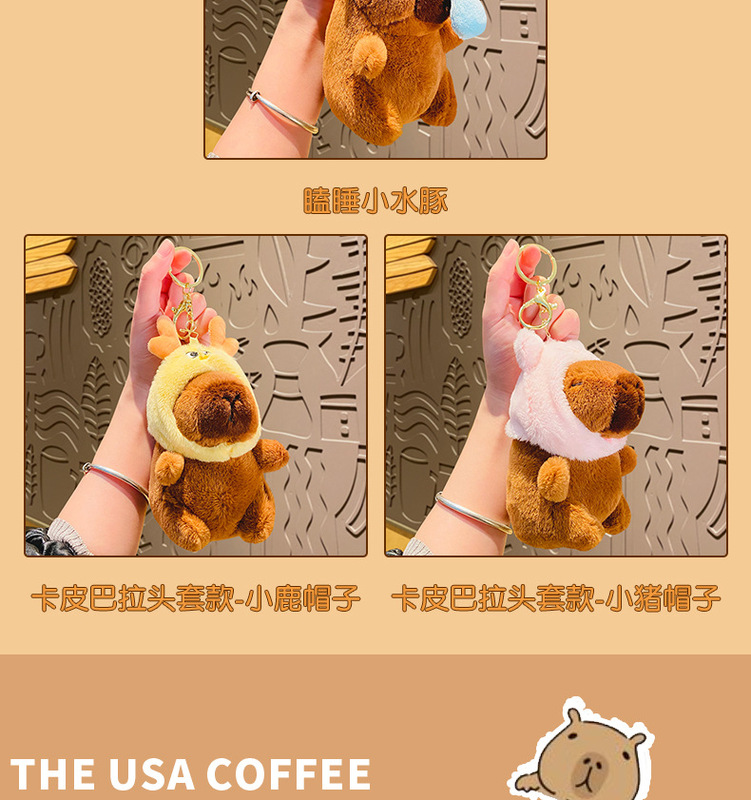 瞌睡小水豚

卡皮巴拉头套款-小鹿帽子

卡皮巴拉头套款-小猪帽子

THE USA COFFEE