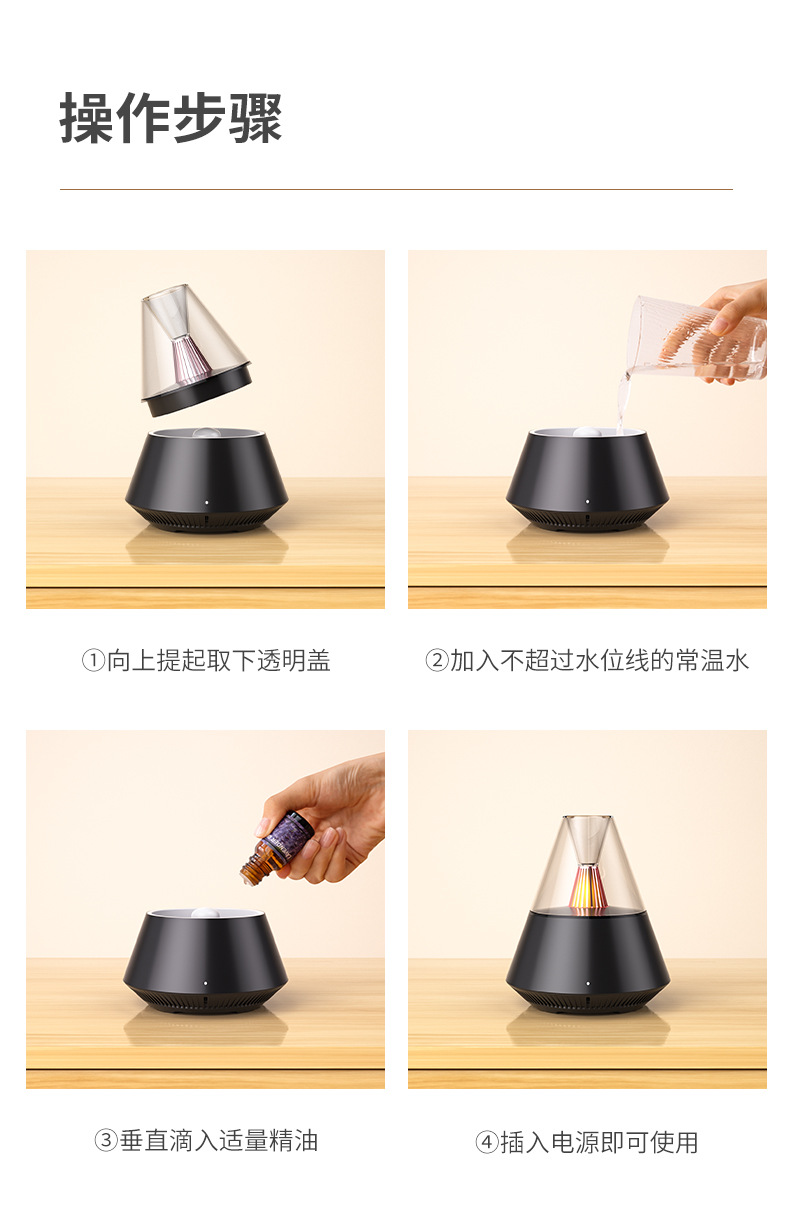 操作步骤

①向上提起取下透明盖

②加入不超过水位线的常温水

③垂直滴入适量精油

④插入电源即可使用