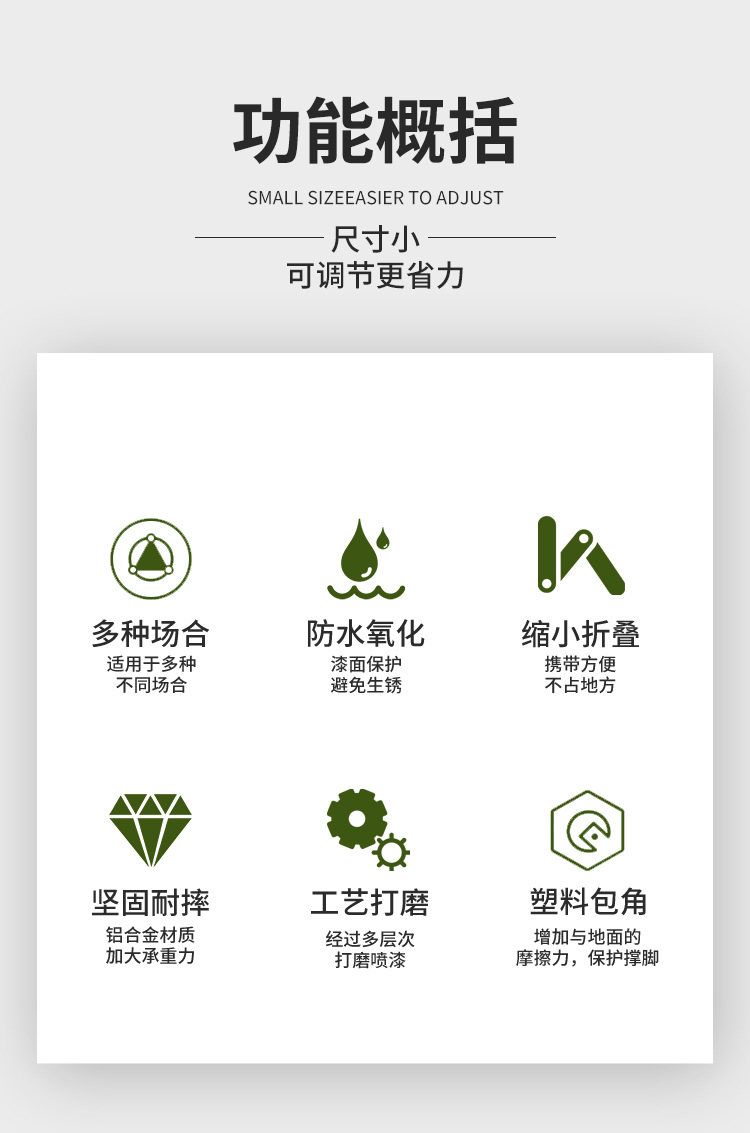 功能概括

SMALL SIZEEASIER TO ADJUST

尺寸小
可调节更省力

多种场合
适用于多种
不同场合

防水氧化
漆面保护
避免生锈

缩小折叠
携带方便
不占地方

坚固耐摔
铝合金材质
加大承重力

工艺打磨
经过多层次
打磨喷漆

塑料包角
增加与地面的
摩擦力，保护撑脚