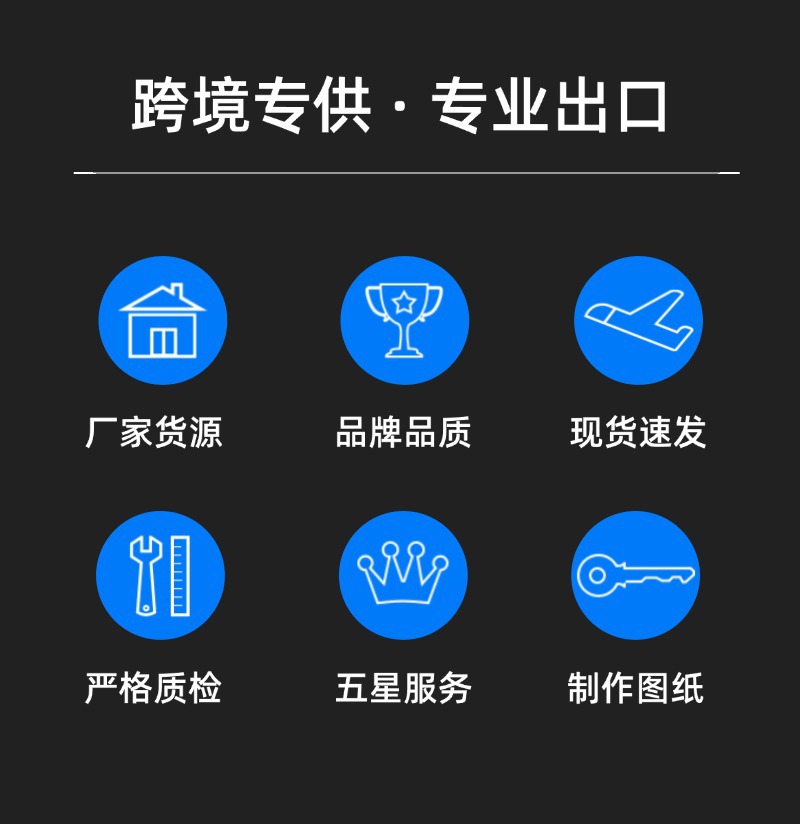 跨境专供 · 专业出口

厂家货源

品牌品质

现货速发

严格质检

五星服务

制作图纸