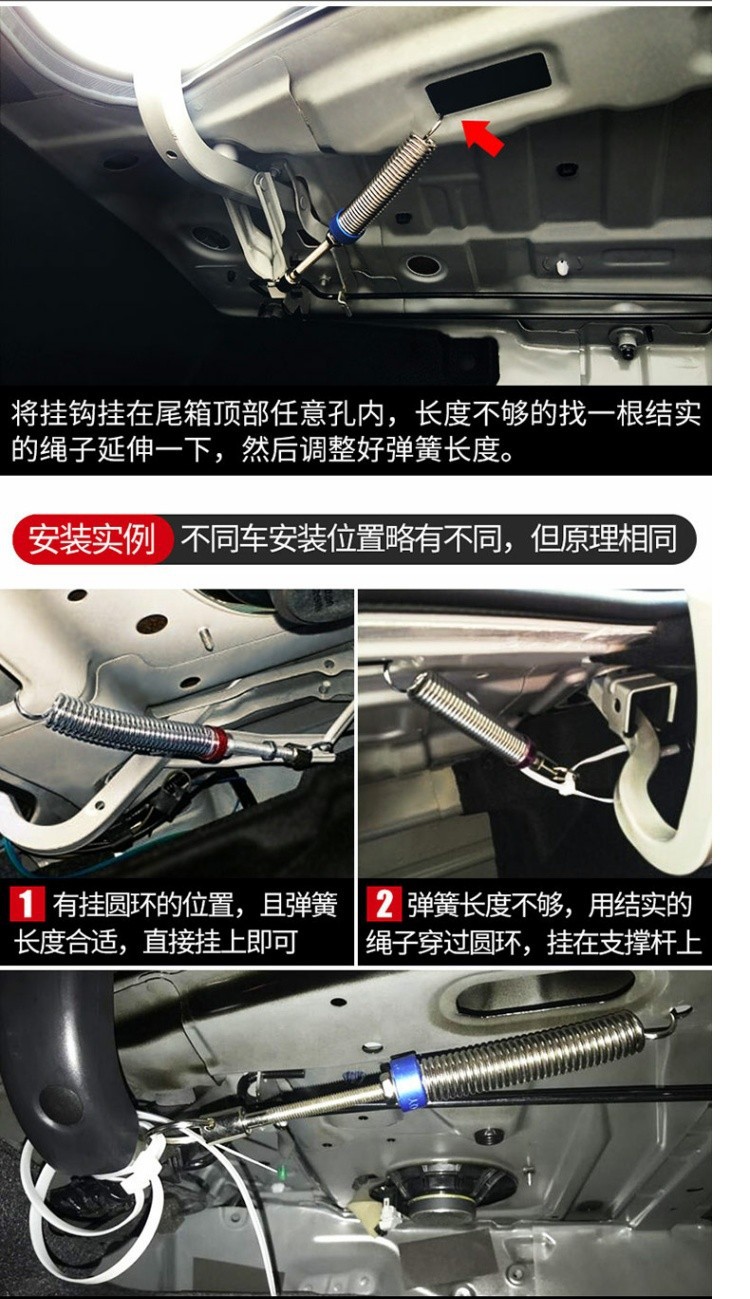 将挂钩挂在尾箱顶部任意孔内，长度不够的找一根结实的绳子延伸一下，然后调整好弹簧长度。

安装实例 不同车安装位置略有不同，但原理相同

1 有挂圆环的位置，且弹簧长度合适，直接挂上即可

2 弹簧长度不够，用结实的绳子穿过圆环，挂在支撑杆上