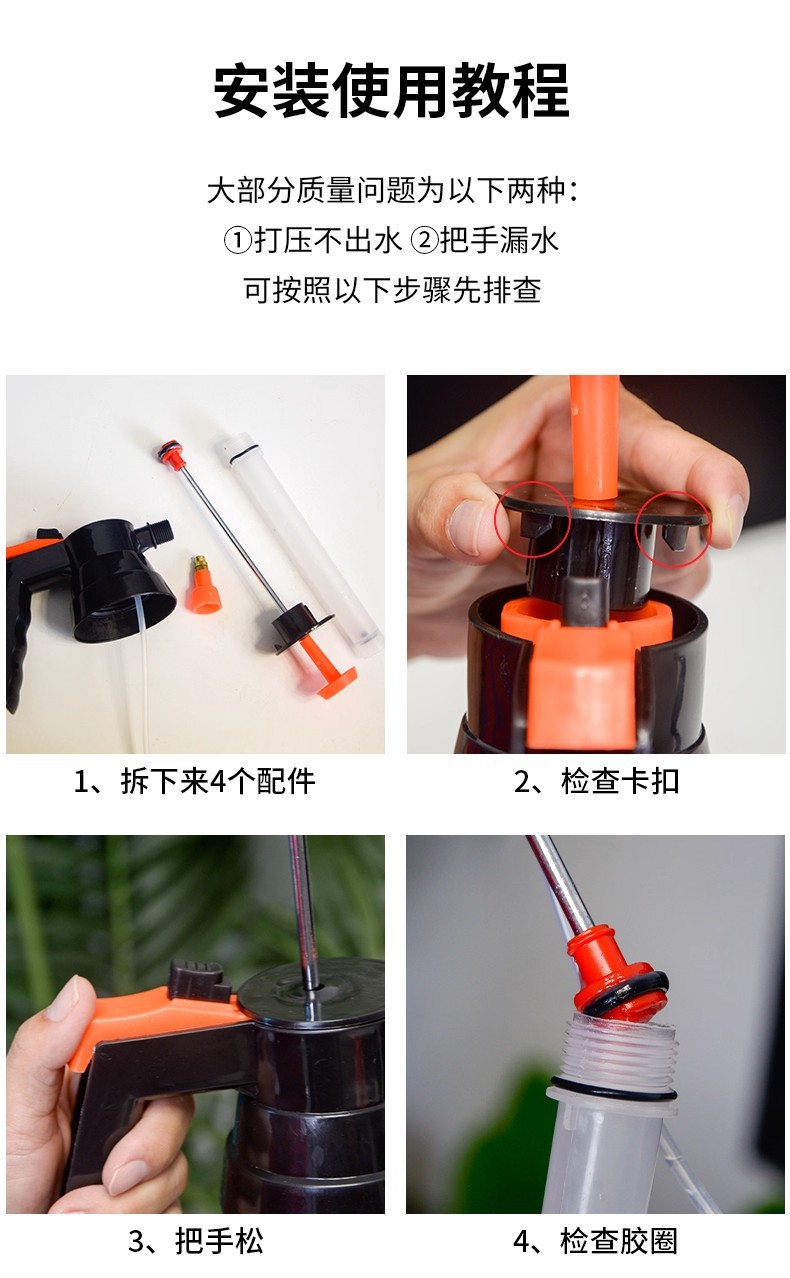 安装使用教程

大部分质量问题为以下两种：
①打压不出水 ②把手漏水
可按照以下步骤先排查

1、拆下来4个配件

2、检查卡扣

3、把手松

4、检查胶圈