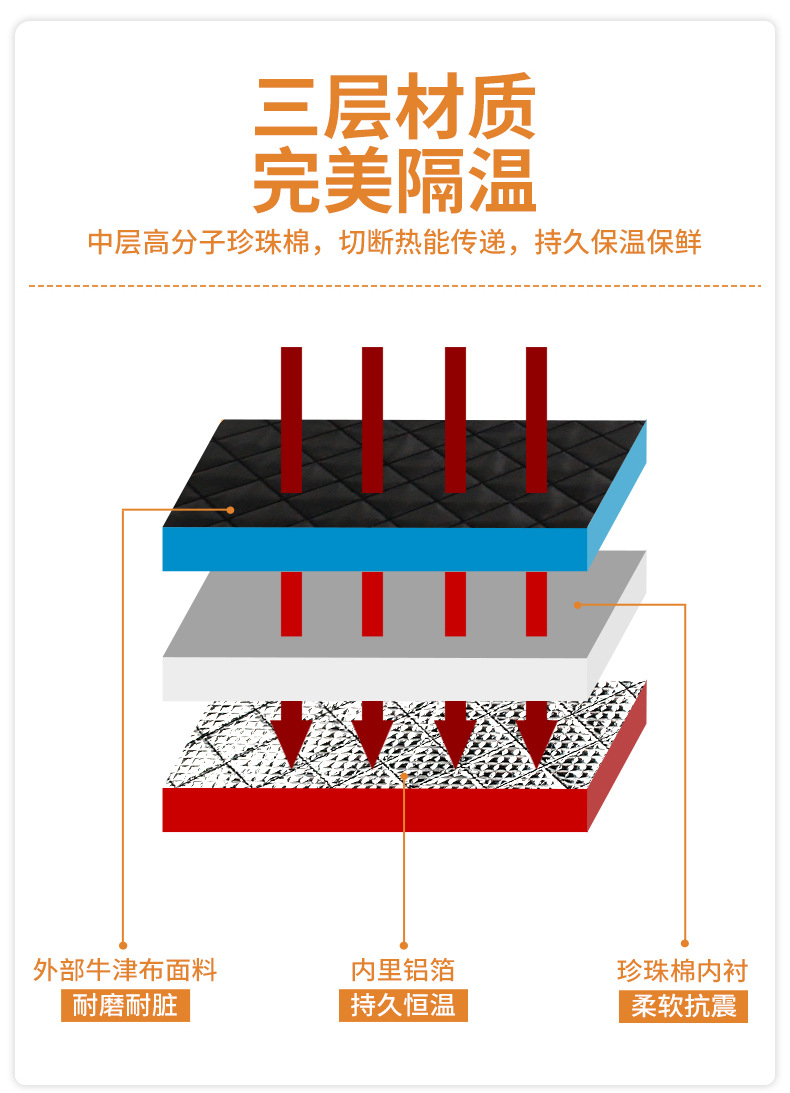 三层材质
完美隔温

中层高分子珍珠棉，切断热能传递，持久保温保鲜

外部牛津布面料
耐磨耐脏

内里铝箔
持久恒温

珍珠棉内衬
柔软抗震