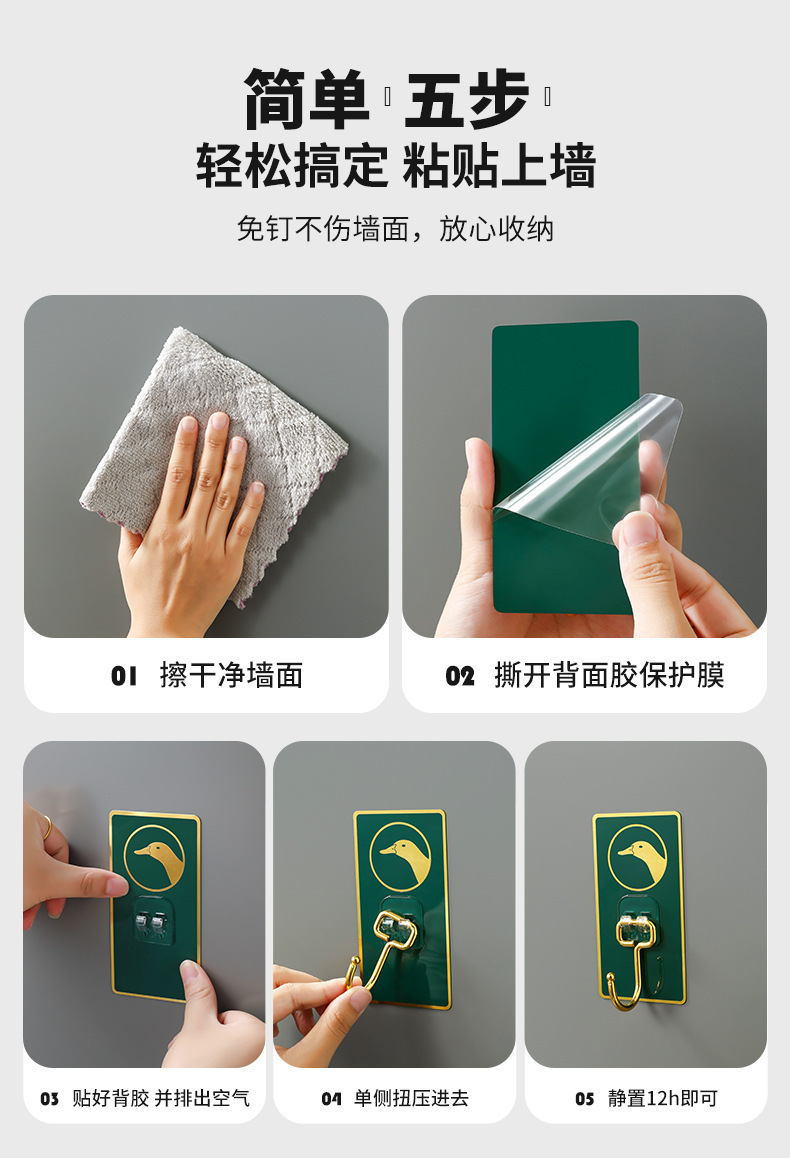 简单 五步

轻松搞定 粘贴上墙

免钉不伤墙面，放心收纳

01 擦干净墙面

02 撕开背面胶保护膜

03 贴好背胶 并排出空气

04 单侧扭压进去

05 静置12h即可