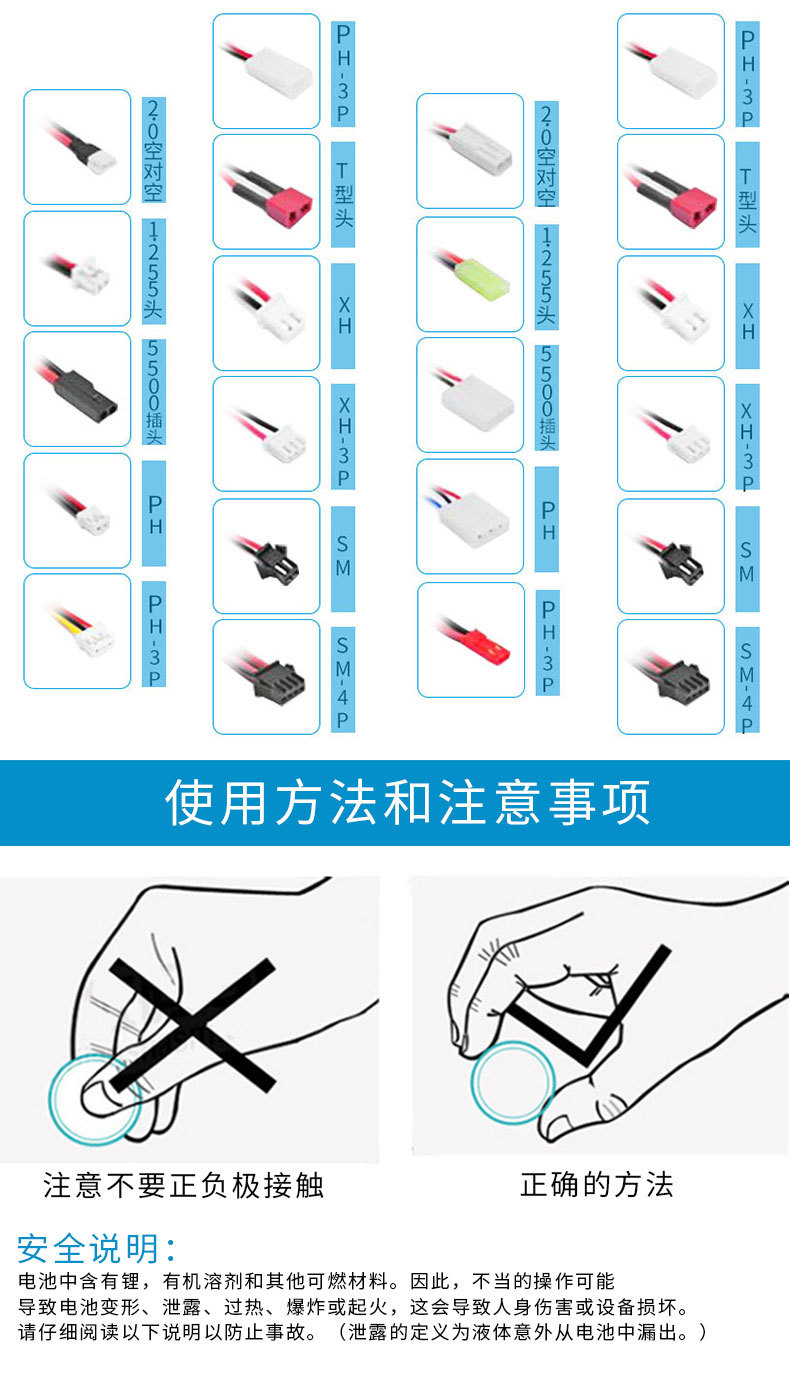 2.0空对空
1.25头
5500插头
PH
PH-3P

PH-3P
T型头
XH
XH-3P
SM
SM-4P

2.0空对空
1.25头
5500插头
PH
PH-3P

PH-3P
T型头
XH
XH-3P
SM
SM-4P

使用方法和注意事项

注意不要正负极接触

正确的方法

安全说明：

电池中含有锂，有机溶剂和其他可燃材料。因此，不当的操作可能导致电池变形、泄露、过热、爆炸或起火，这会导致人身伤害或设备损坏。请仔细阅读以下说明以防止事故。（泄露的定义为液体意外从电池中漏出。）