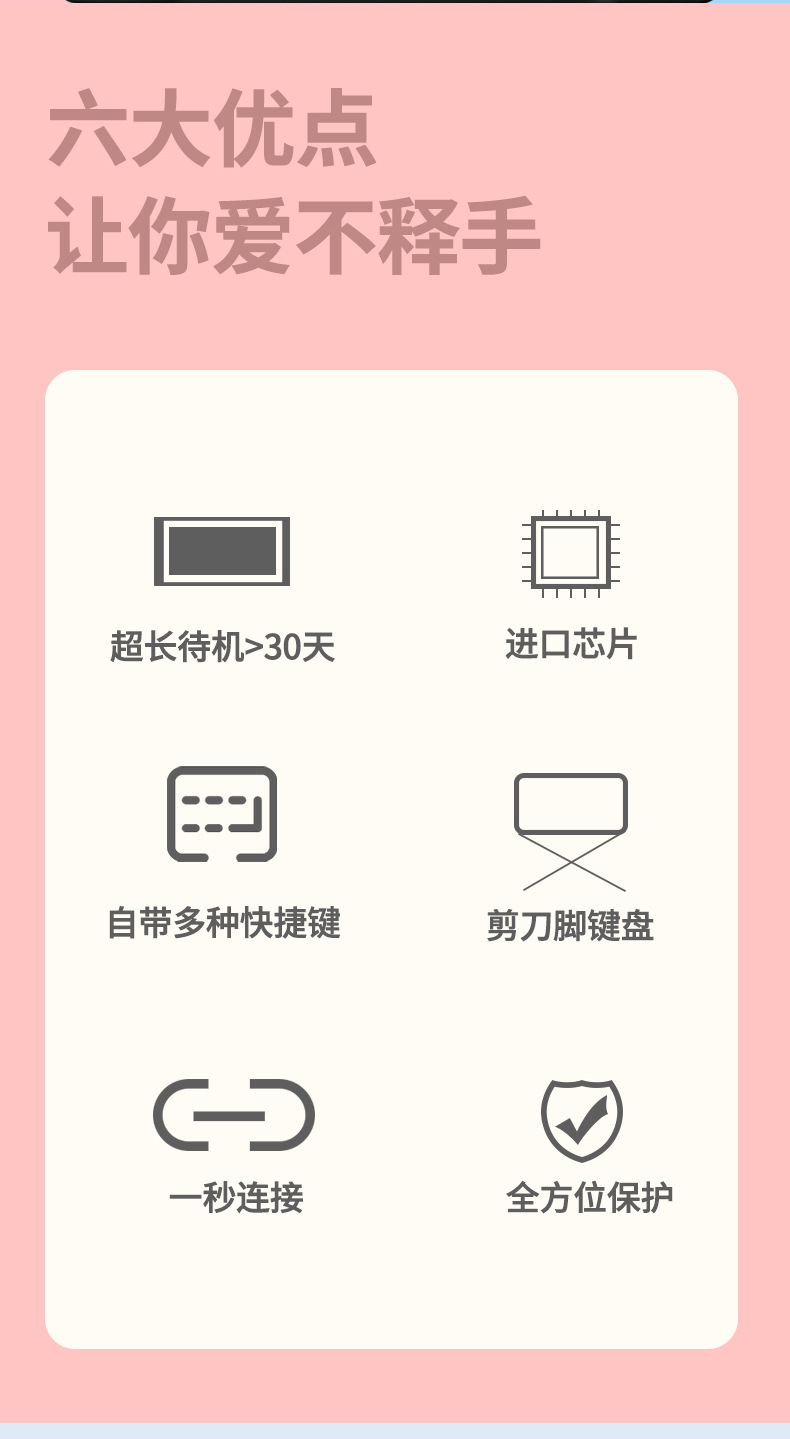 六大优点
让你爱不释手

超长待机>30天

进口芯片

自带多种快捷键

剪刀脚键盘

一秒连接

全方位保护