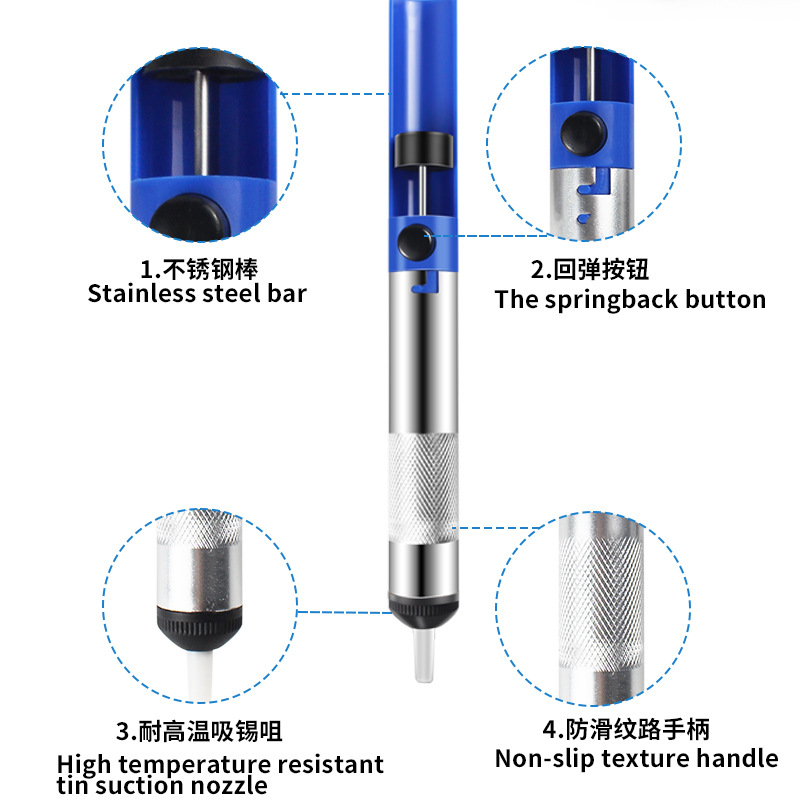 1.不锈钢棒
Stainless steel bar

2.回弹按钮
The springback button

3.耐高温吸锡咀
High temperature resistant tin suction nozzle

4.防滑纹路手柄
Non-slip texture handle