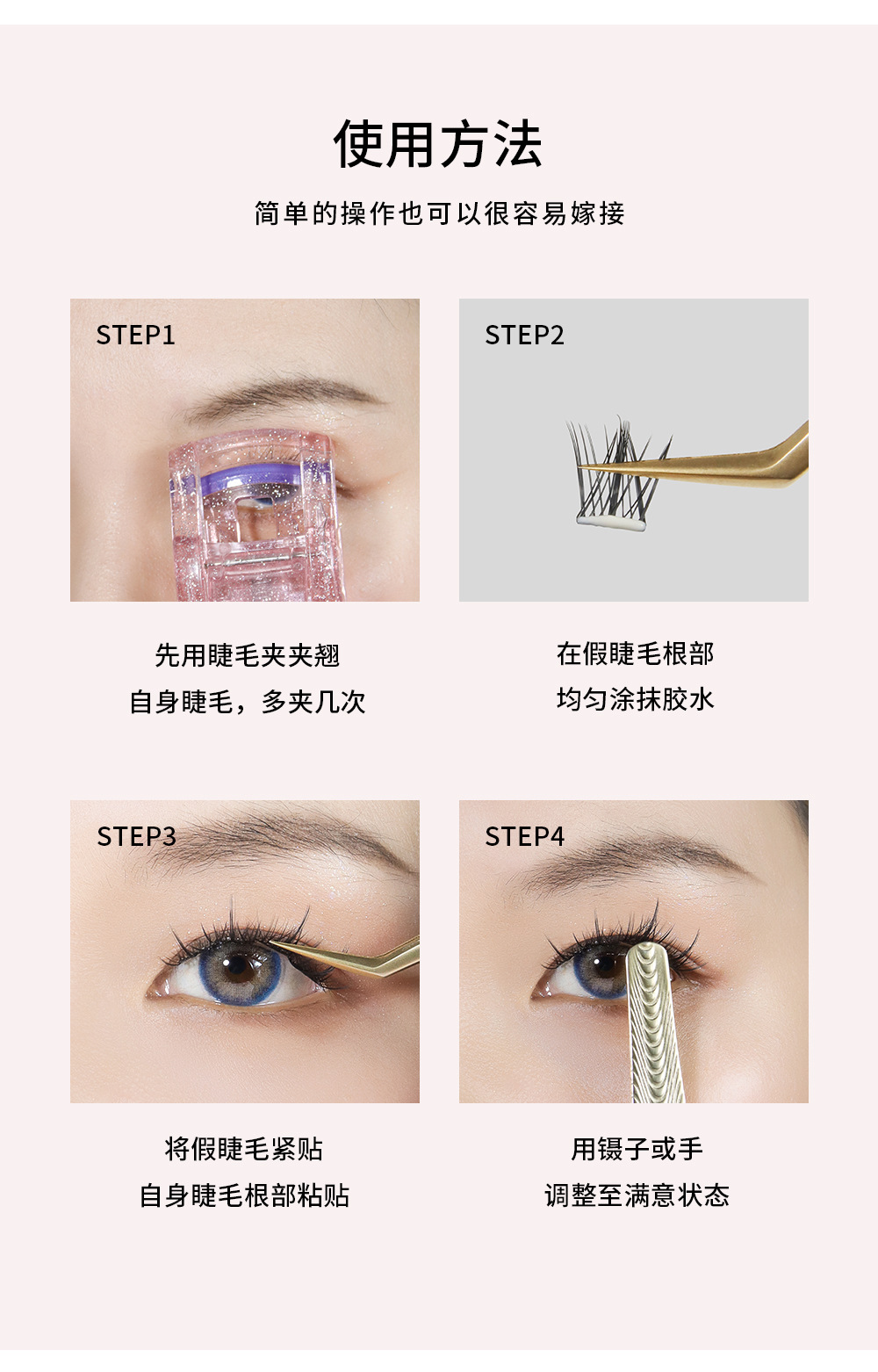 使用方法

简单的操作也可以很容易嫁接

STEP1

先用睫毛夹夹翘
自身睫毛，多夹几次

STEP2

在假睫毛根部
均匀涂抹胶水

STEP3

将假睫毛紧贴
自身睫毛根部粘贴

STEP4

用镊子或手
调整至满意状态