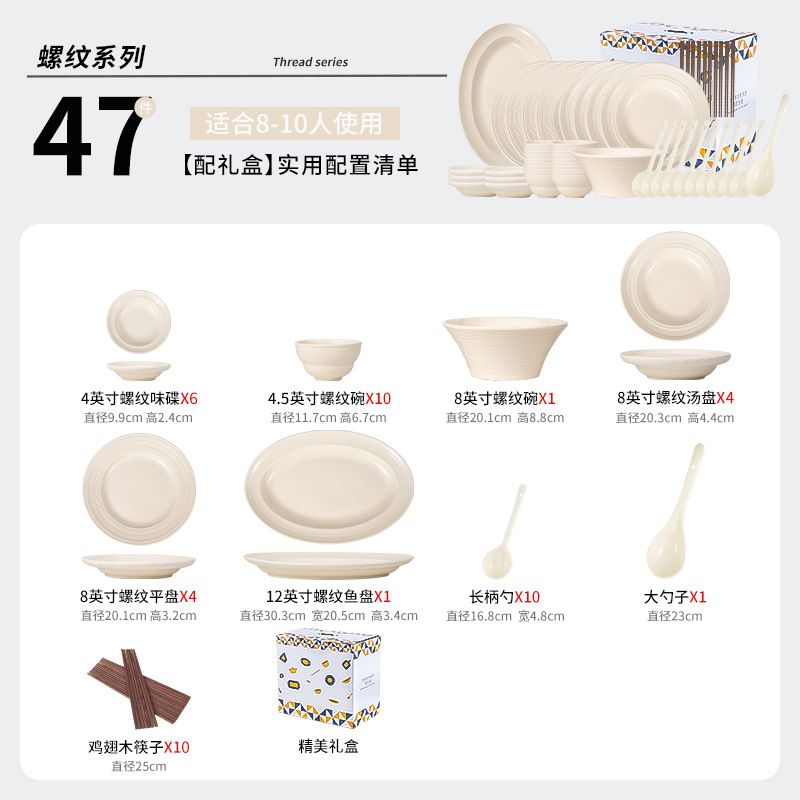 螺纹系列
Thread series

47件
适合8-10人使用
【配礼盒】实用配置清单

4英寸螺纹味碟X6
直径9.9cm 高2.4cm

4.5英寸螺纹碗X10
直径11.7cm 高6.7cm

8英寸螺纹碗X1
直径20.1cm 高8.8cm

8英寸螺纹汤盘X4
直径20.3cm 高4.4cm

8英寸螺纹平盘X4
直径20.1cm 高3.2cm

12英寸螺纹鱼盘X1
直径30.3cm 宽20.5cm 高3.4cm

长柄勺X10
直径16.8cm 宽4.8cm

大勺子X1
直径23cm

鸡翅木筷子X10
直径25cm

精美礼盒