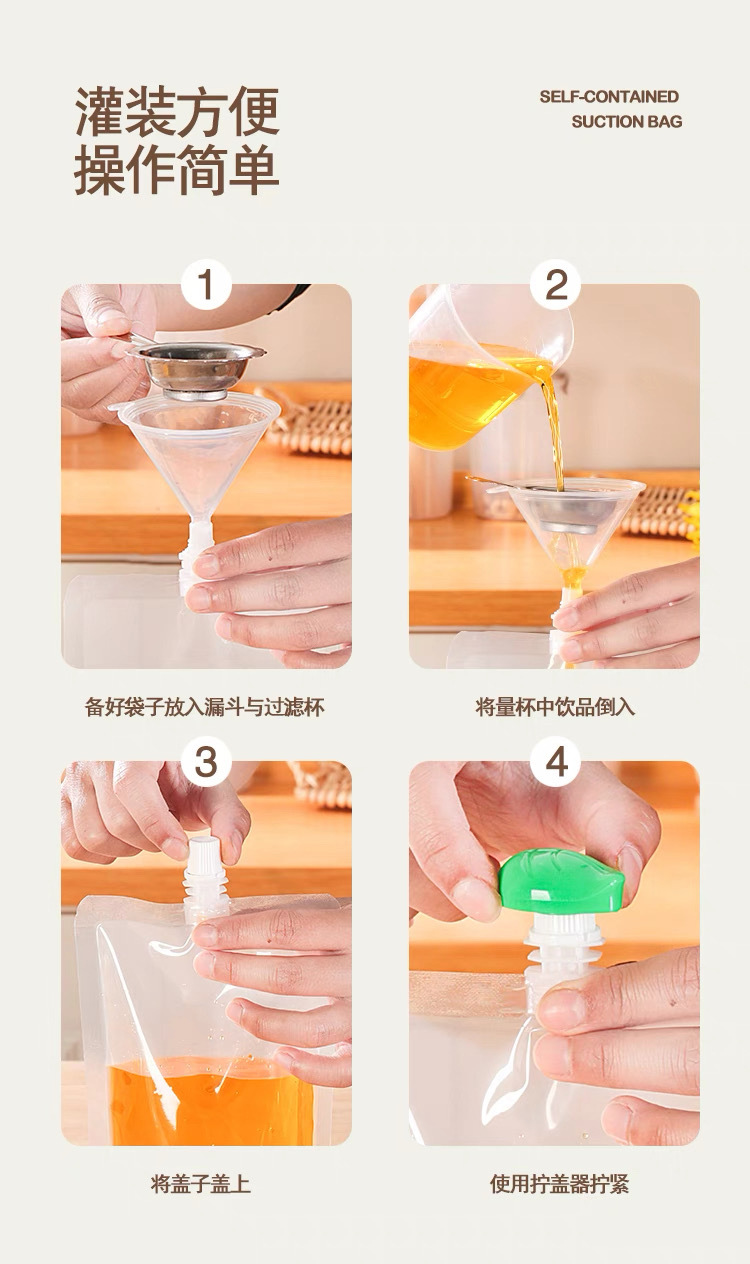 灌装方便
操作简单

SELF-CONTAINED
SUCTION BAG

1

备好袋子放入漏斗与过滤杯

2

将量杯中饮品倒入

3

将盖子盖上

4

使用拧盖器拧紧