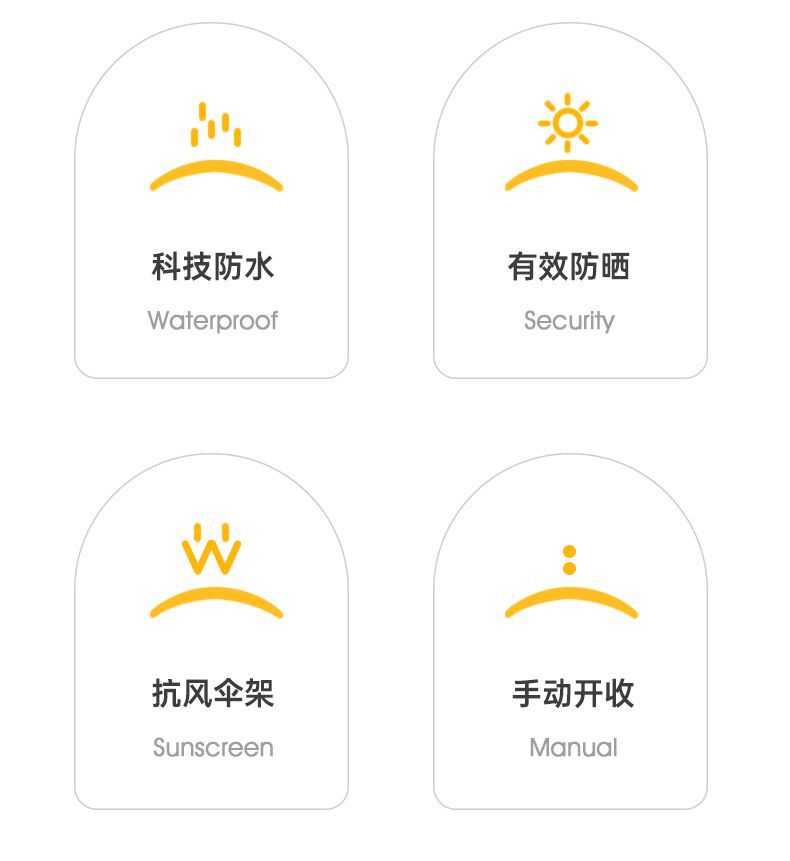 科技防水
Waterproof

有效防晒
Security

抗风伞架
Sunscreen

手动开收
Manual