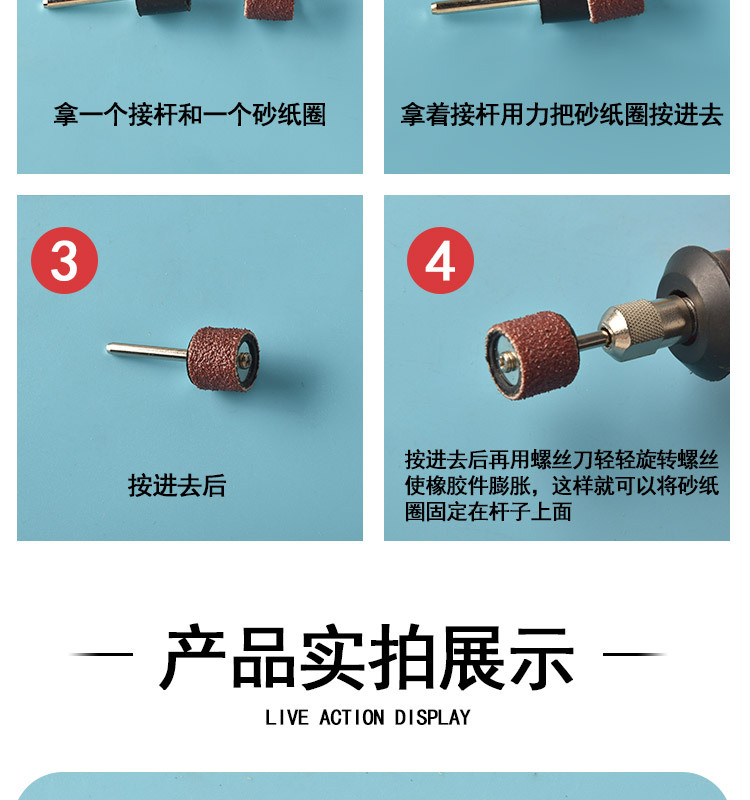 拿一个接杆和一个砂纸圈

拿着接杆用力把砂纸圈按进去

3

按进去后

4

按进去后再用螺丝刀轻轻旋转螺丝使橡胶件膨胀，这样就可以将砂纸圈固定在杆子上面

产品实拍展示

LIVE ACTION DISPLAY