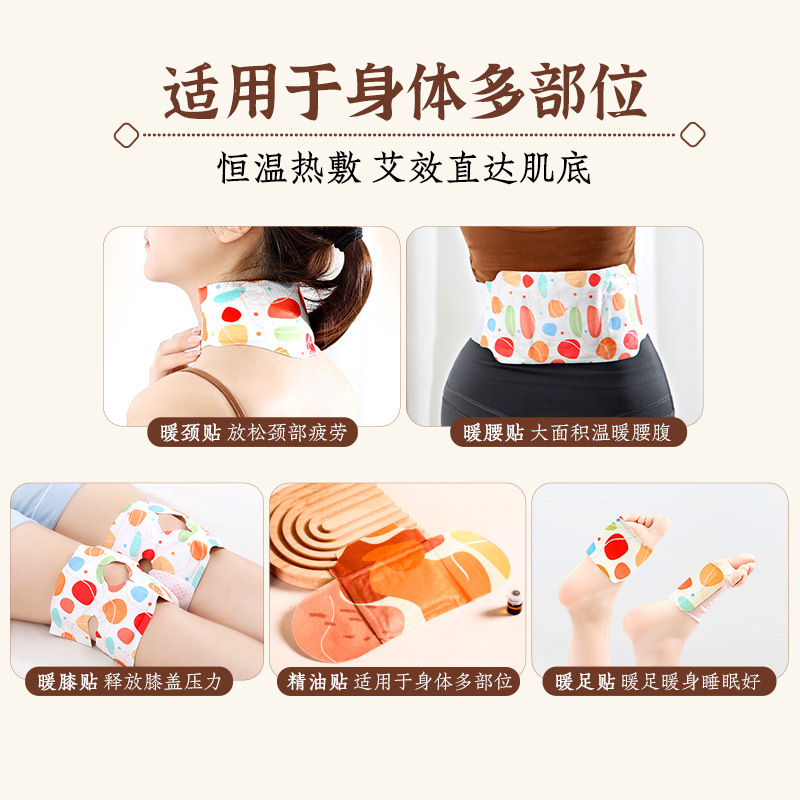 适用于身体多部位

恒温热敷 艾效直达肌底

暖颈贴 放松颈部疲劳

暖腰贴 大面积温暖腰腹

暖膝贴 释放膝盖压力

精油贴 适用于身体多部位

暖足贴 暖足暖身睡眠好