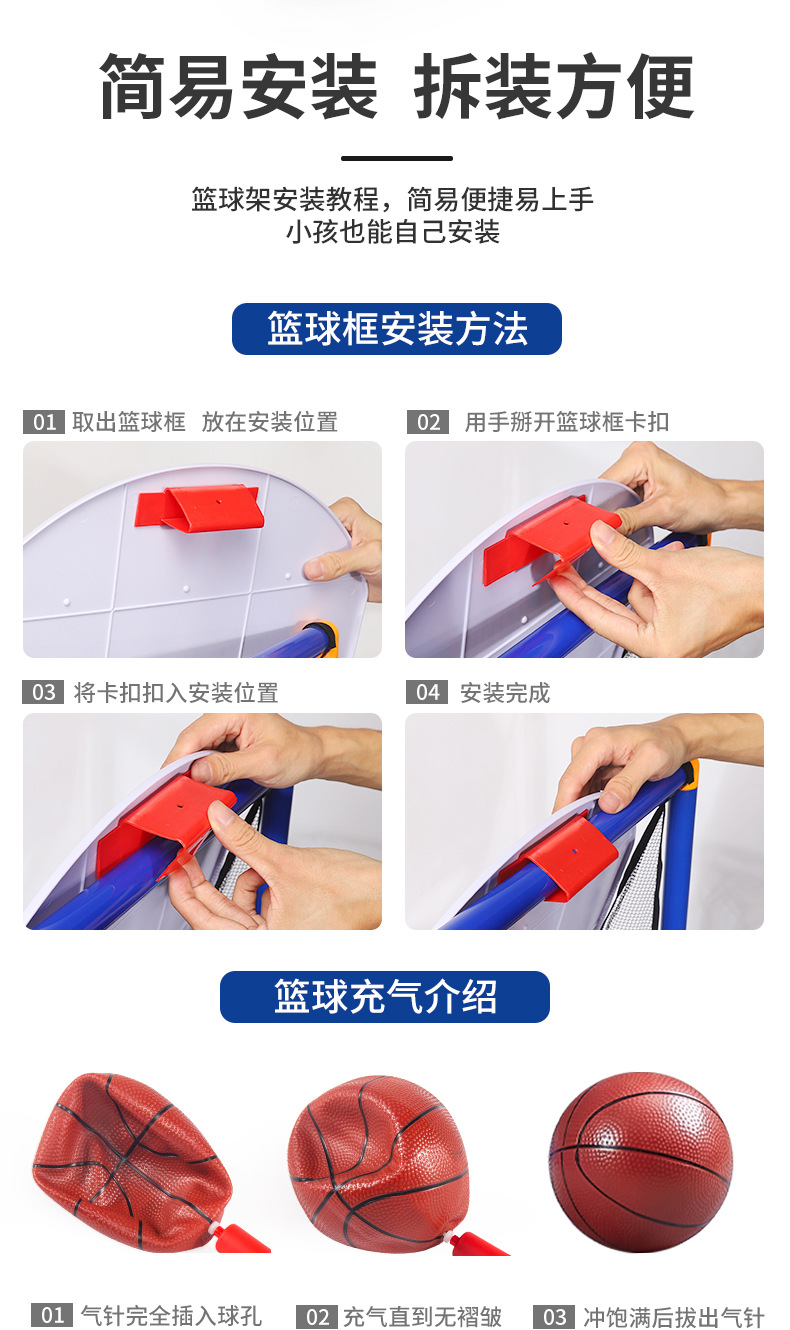 简易安装 拆装方便

篮球架安装教程，简易便捷易上手
小孩也能自己安装

篮球框安装方法

01 取出篮球框 放在安装位置

02 用手掰开篮球框卡扣

03 将卡扣扣入安装位置

04 安装完成

篮球充气介绍

01 气针完全插入球孔

02 充气直到无褶皱

03 冲饱满后拔出气针