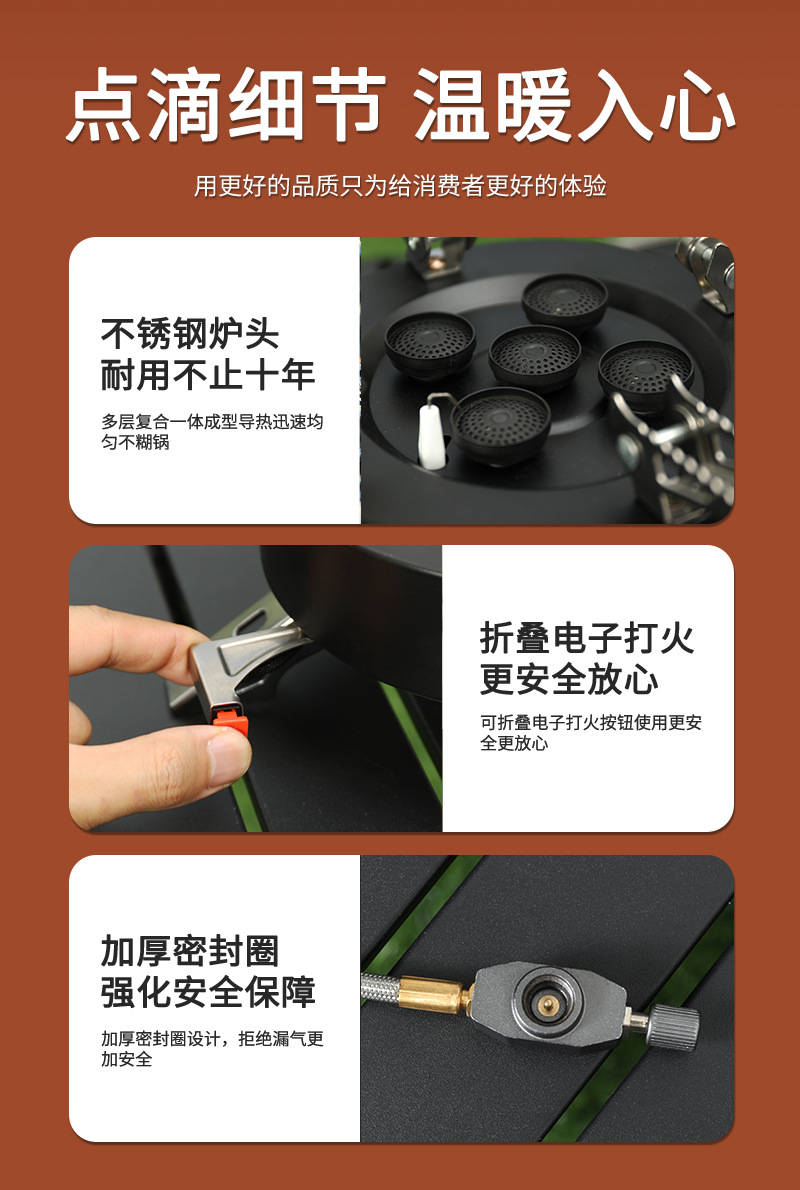 点滴细节 温暖入心

用更好的品质只为给消费者更好的体验

不锈钢炉头
耐用不止十年

多层复合一体成型导热迅速均匀不糊锅

折叠电子打火
更安全放心

可折叠电子打火按钮使用更安全更放心

加厚密封圈
强化安全保障

加厚密封圈设计，拒绝漏气更加安全