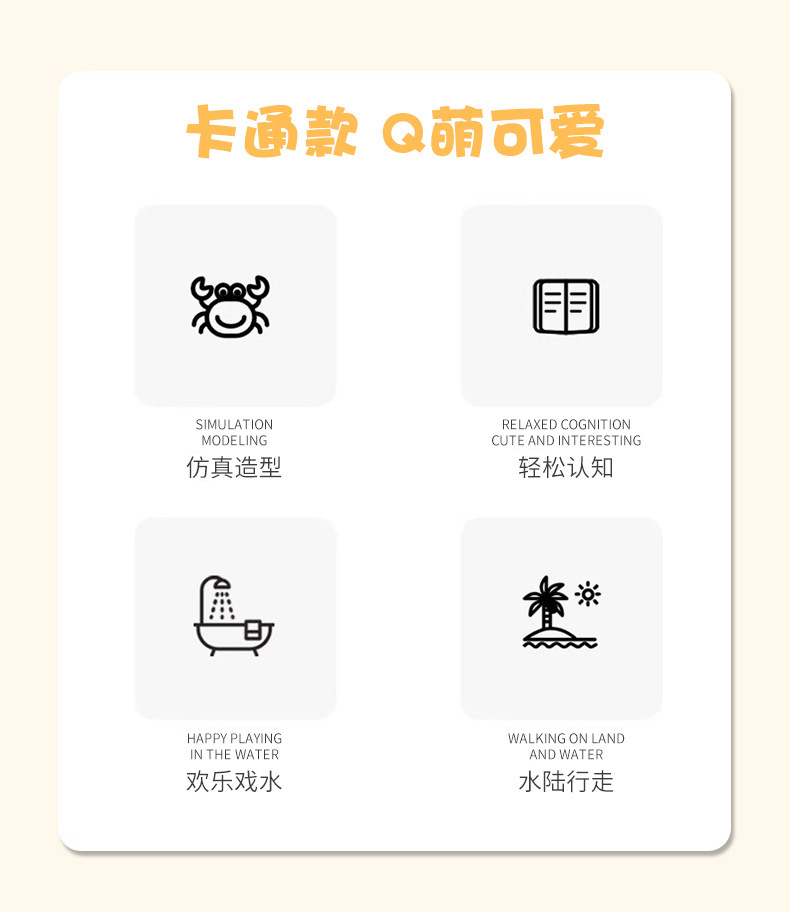 卡通款 Q萌可爱

SIMULATION
MODELING
仿真造型

RELAXED COGNITION
CUTE AND INTERESTING
轻松认知

HAPPY PLAYING
IN THE WATER
欢乐戏水

WALKING ON LAND
AND WATER
水陆行走