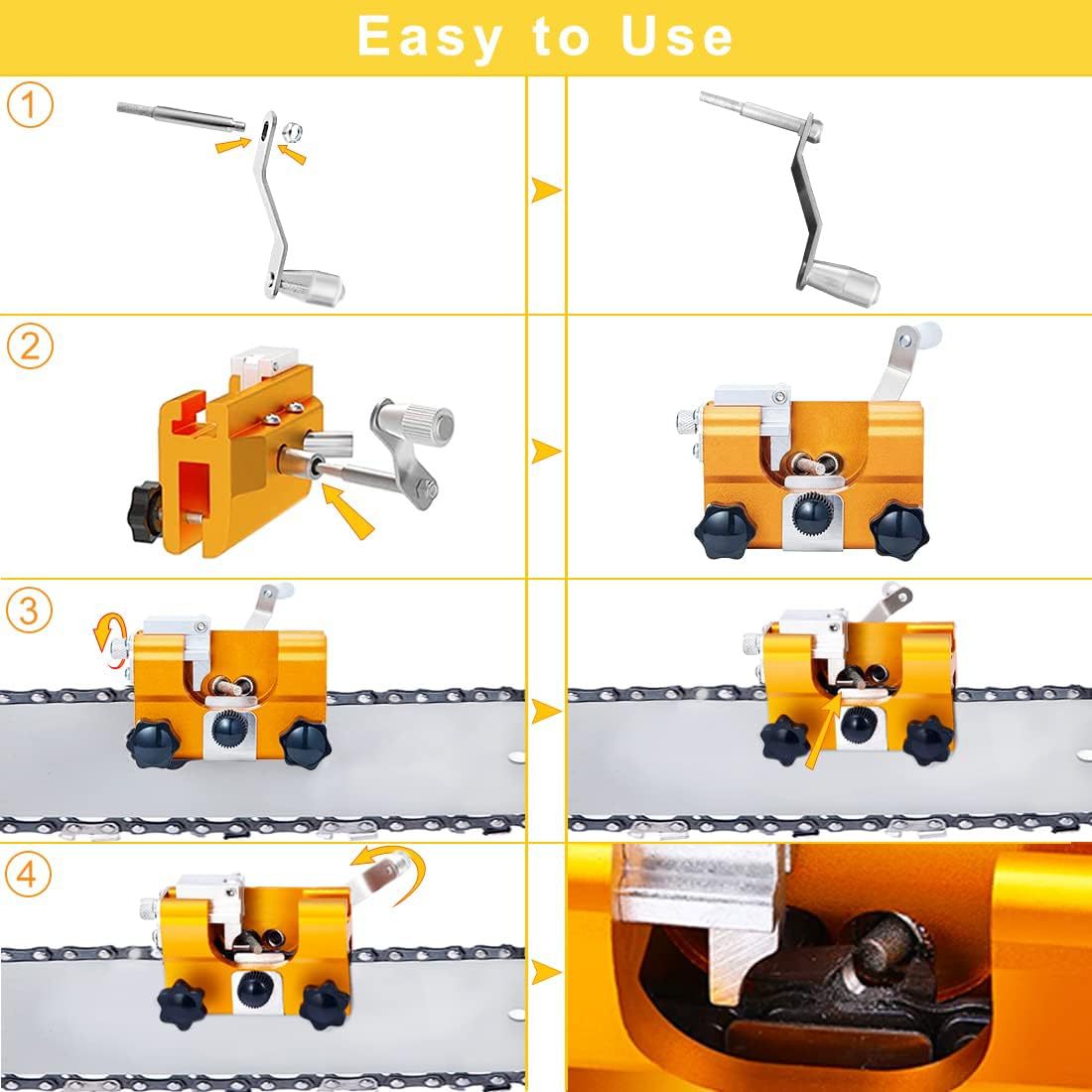 Easy to Use

1

2

3

4