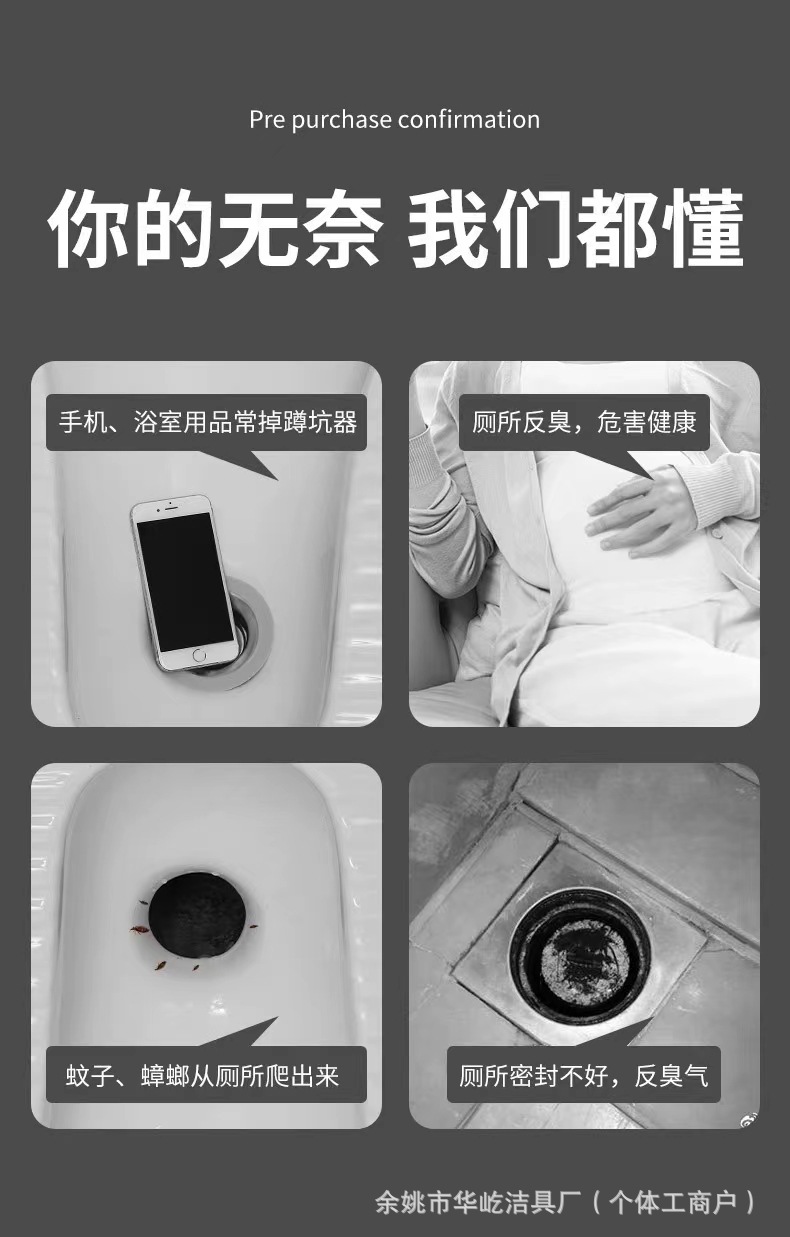 Pre purchase confirmation

你的无奈 我们都懂

手机、浴室用品常掉蹲坑器

厕所反臭，危害健康

蚊子、蟑螂从厕所爬出来

厕所密封不好，反臭气

余姚市华屹洁具厂（个体工商户）