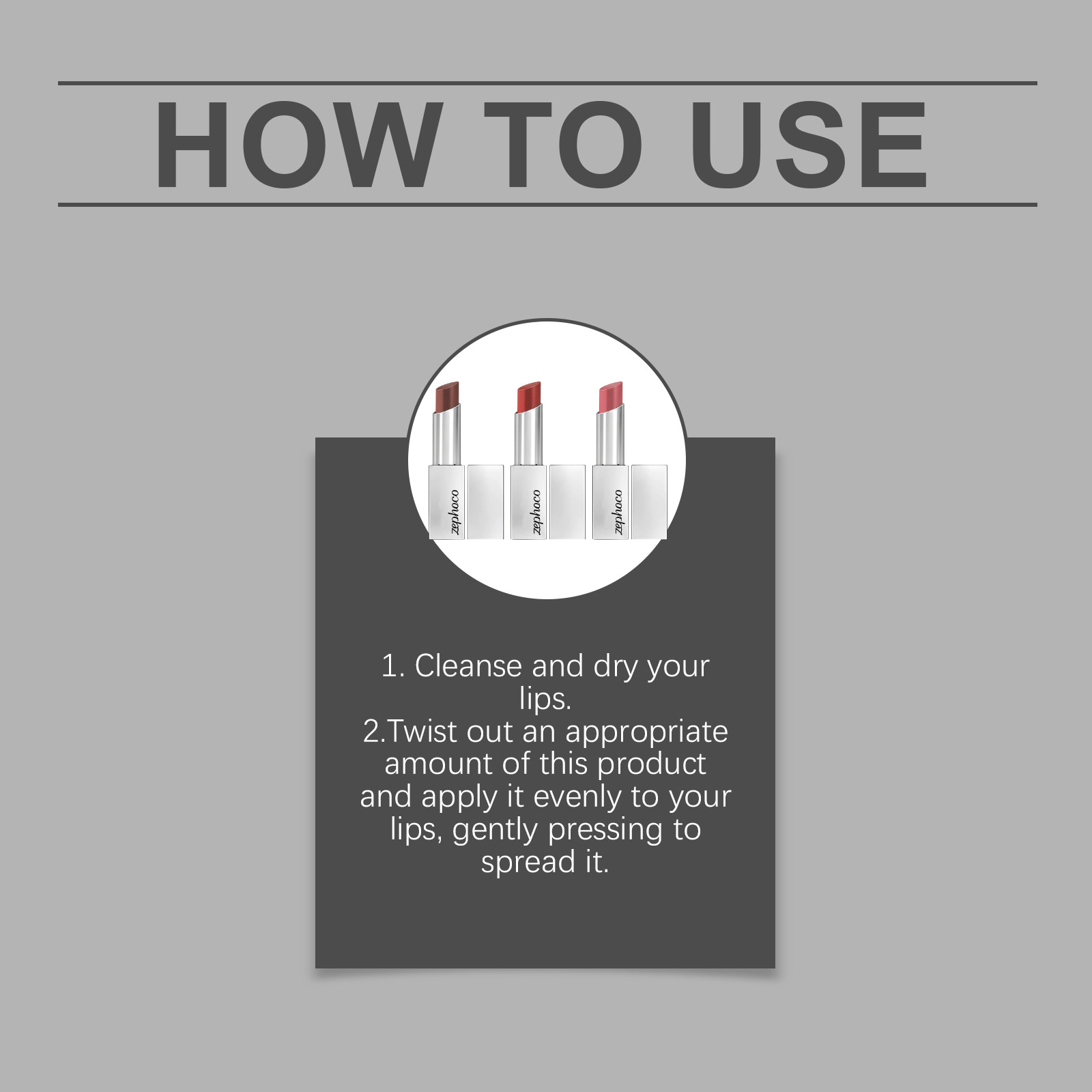 HOW TO USE

zephoco
zephoco
zephoco

1. Cleanse and dry your lips.
2.Twist out an appropriate amount of this product and apply it evenly to your lips, gently pressing to spread it.