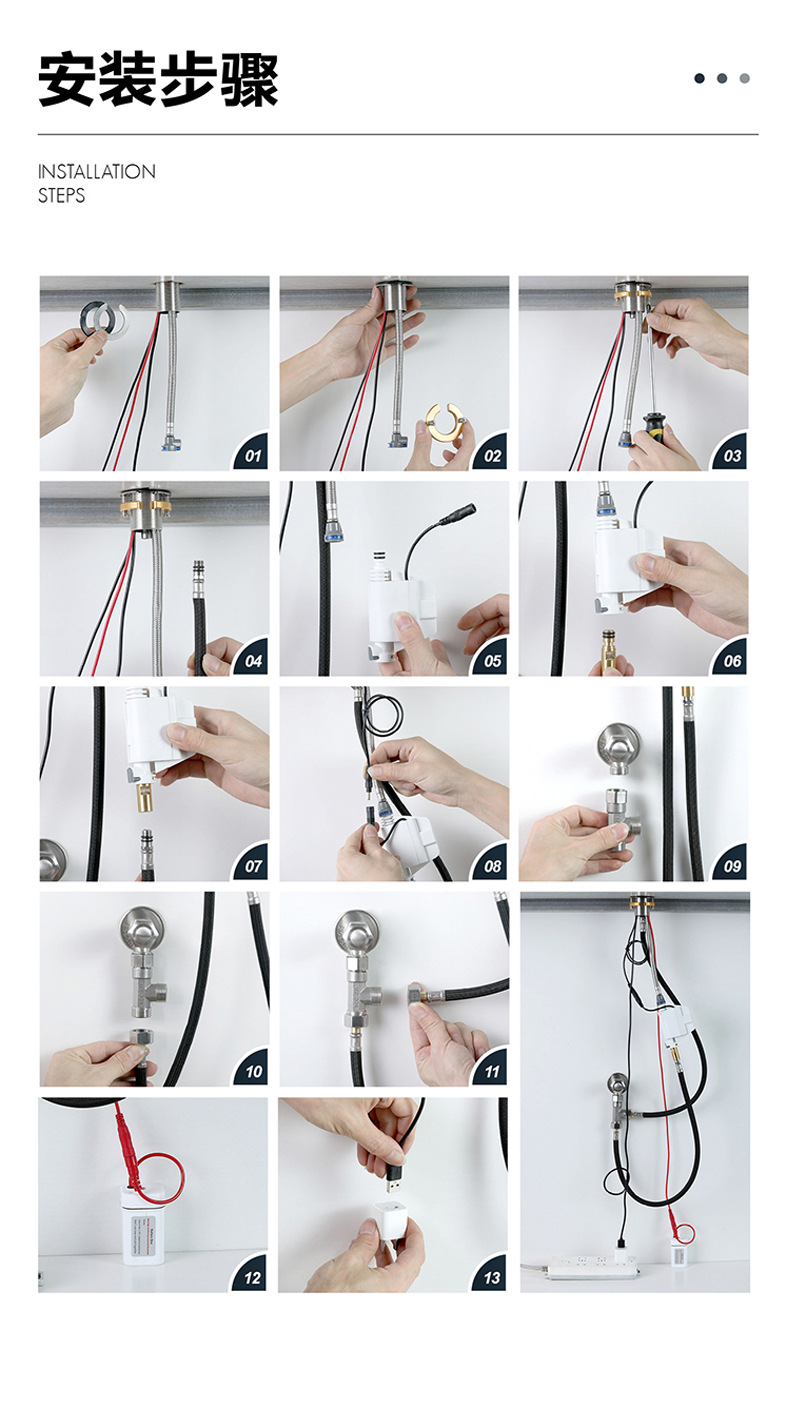 安装步骤

INSTALLATION STEPS

01

02

03

04

05

06

07

08

09

10

11

12

13