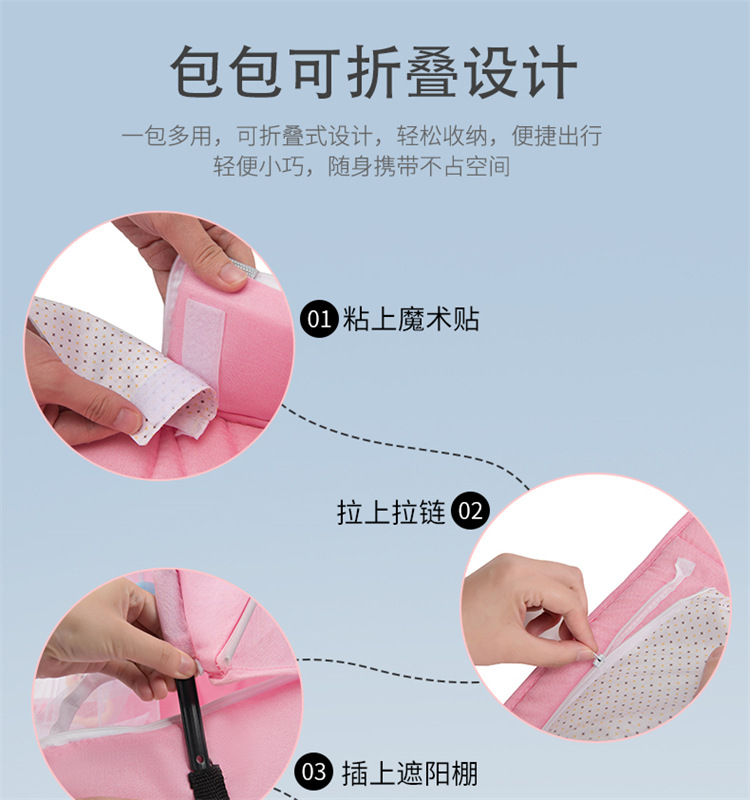 包包可折叠设计

一包多用，可折叠式设计，轻松收纳，便捷出行
轻便小巧，随身携带不占空间

01 粘上魔术贴

拉上拉链 02

03 插上遮阳棚