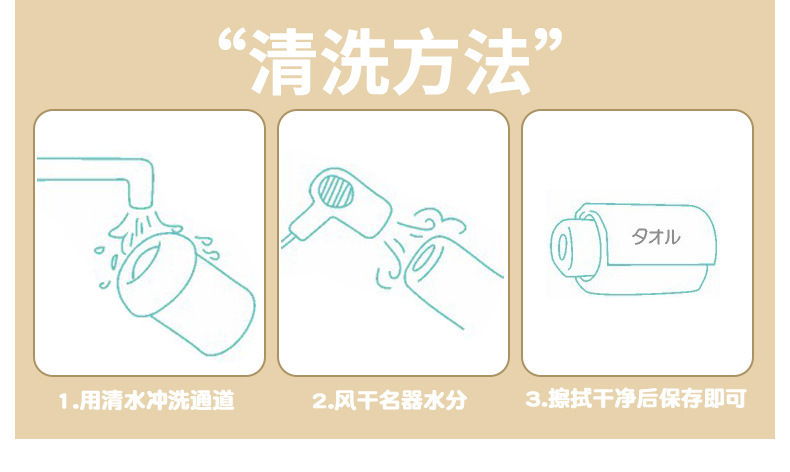 “清洗方法”

タオル

1.用清水冲洗通道

2.风干名器水分

3.擦拭干净后保存即可