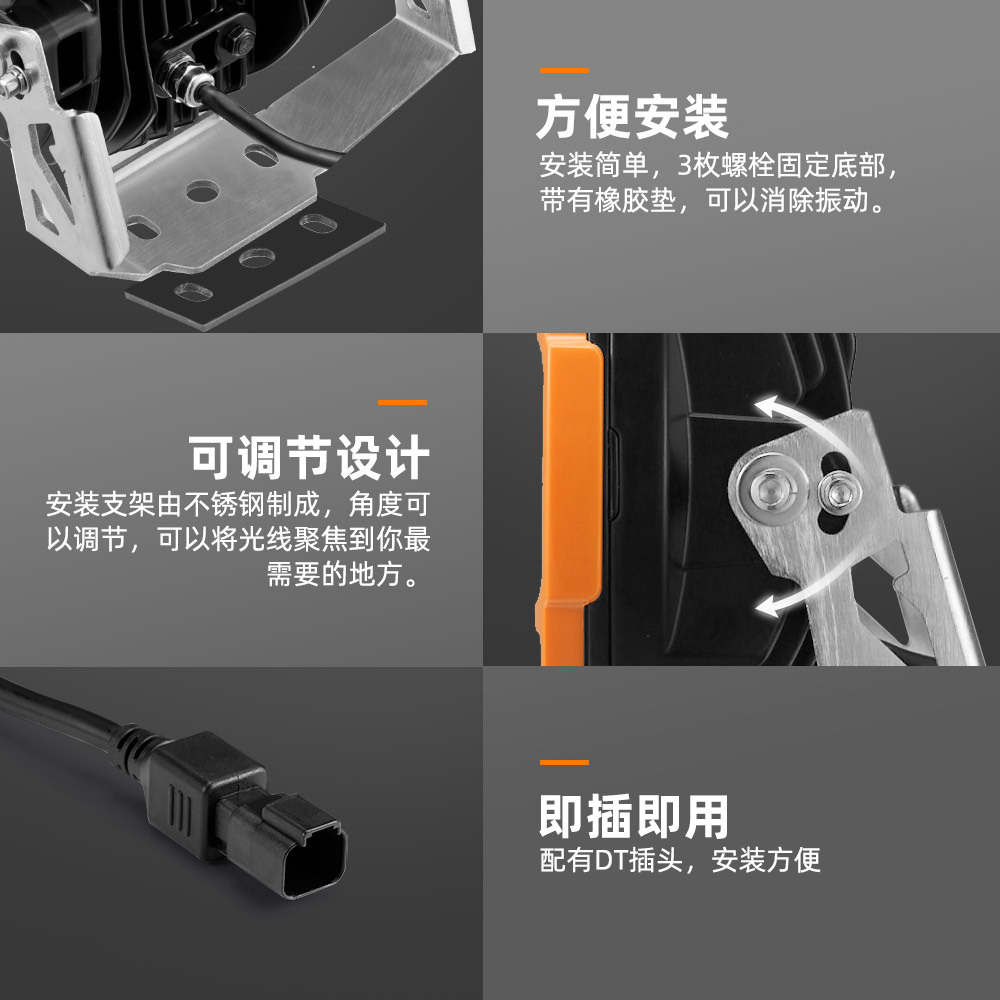 方便安装

安装简单，3枚螺栓固定底部，带有橡胶垫，可以消除振动。

可调节设计

安装支架由不锈钢制成，角度可以调节，可以将光线聚焦到你最需要的地方。

即插即用

配有DT插头，安装方便