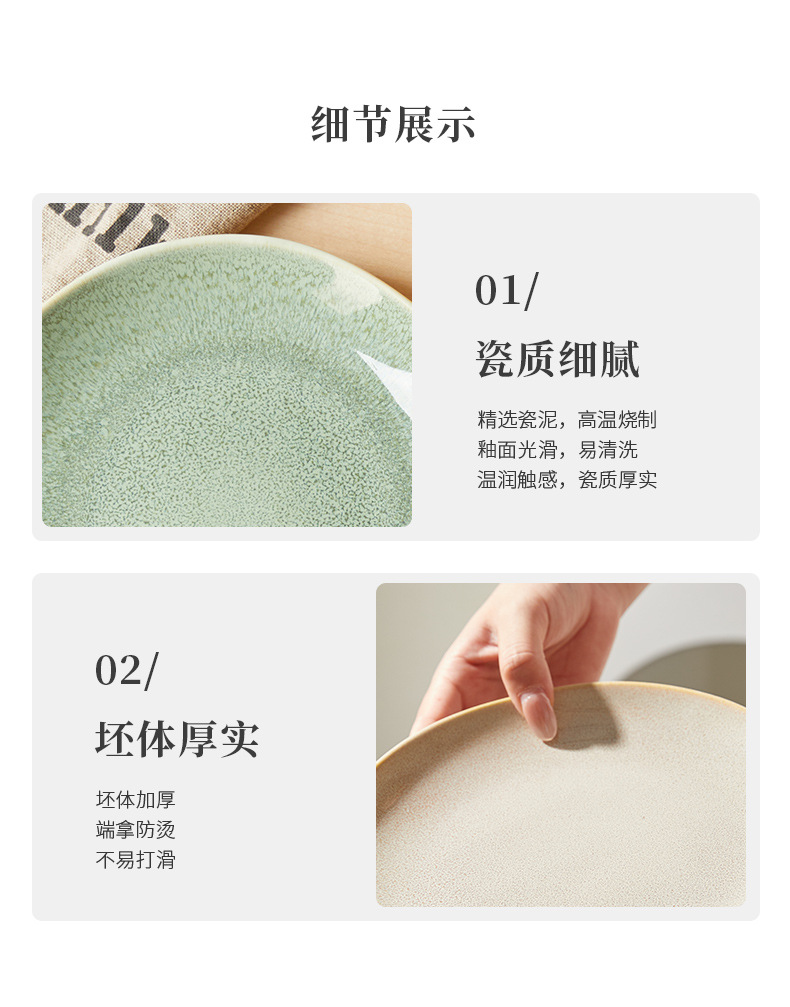 细节展示

01/

瓷质细腻

精选瓷泥，高温烧制
釉面光滑，易清洗
温润触感，瓷质厚实

02/

坯体厚实

坯体加厚
端拿防烫
不易打滑