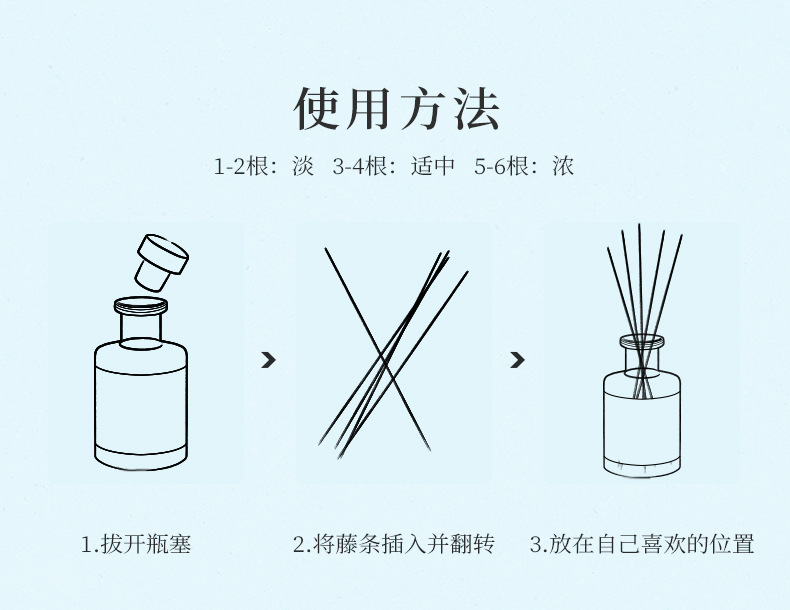 使用方法

1-2根：淡　3-4根：适中　5-6根：浓

1.拔开瓶塞

2.将藤条插入并翻转

3.放在自己喜欢的位置