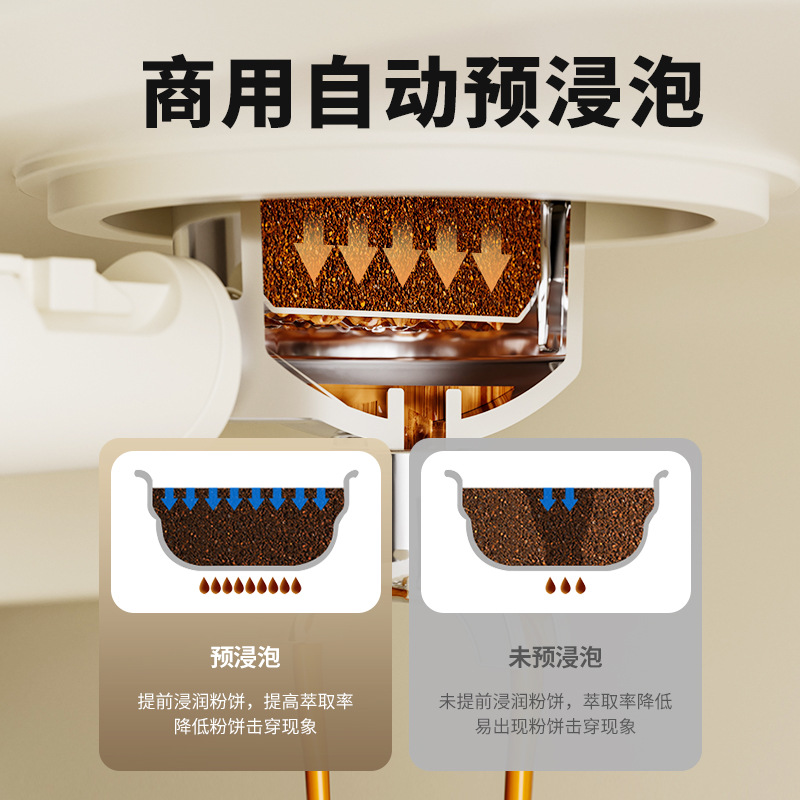 商用自动预浸泡

预浸泡

提前浸润粉饼，提高萃取率
降低粉饼击穿现象

未预浸泡

未提前浸润粉饼，萃取率降低
易出现粉饼击穿现象