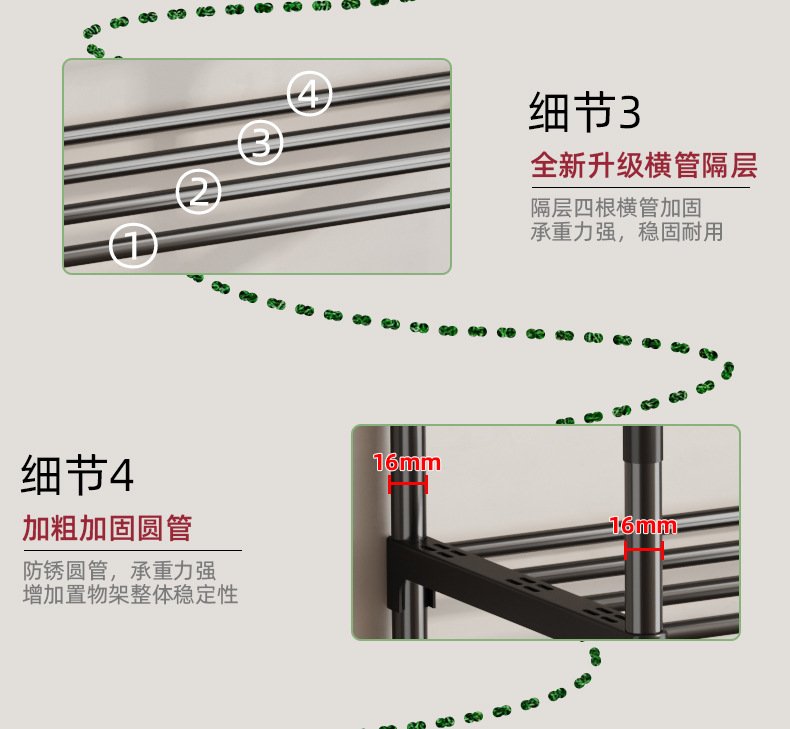 ④
③
②
①

细节3
全新升级横管隔层
隔层四根横管加固
承重力强，稳固耐用

细节4
加粗加固圆管
防锈圆管，承重力强
增加置物架整体稳定性

16mm
16mm