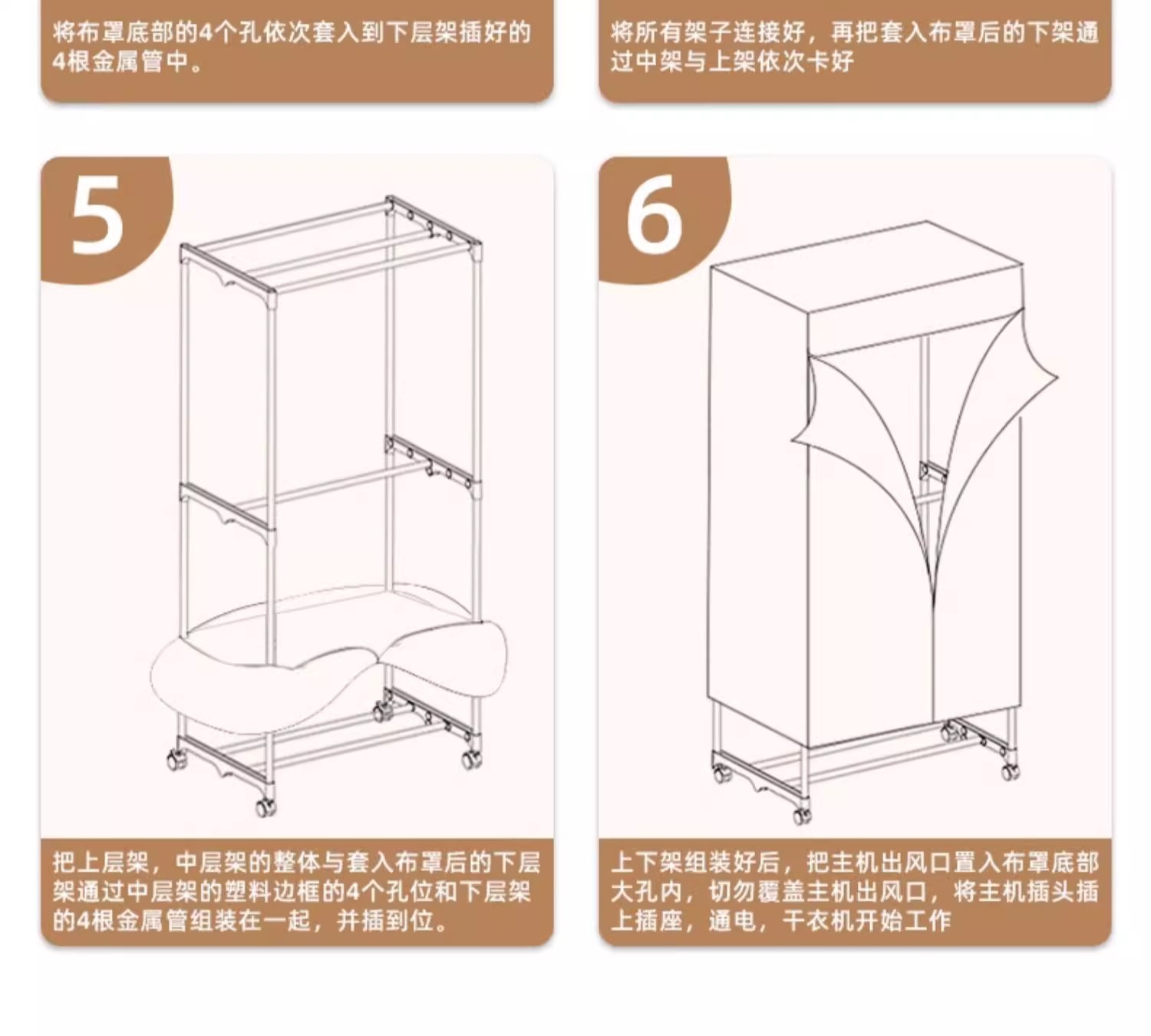 将布罩底部的4个孔依次套入到下层架插好的4根金属管中。

将所有架子连接好，再把套入布罩后的下架通过中架与上架依次卡好

5

把上层架，中层架的整体与套入布罩后的下层架通过中层架的塑料边框的4个孔位和下层架的4根金属管组装在一起，并插到位。

6

上下架组装好后，把主机出风口置入布罩底部大孔内，切勿覆盖主机出风口，将主机插头插上插座，通电，干衣机开始工作